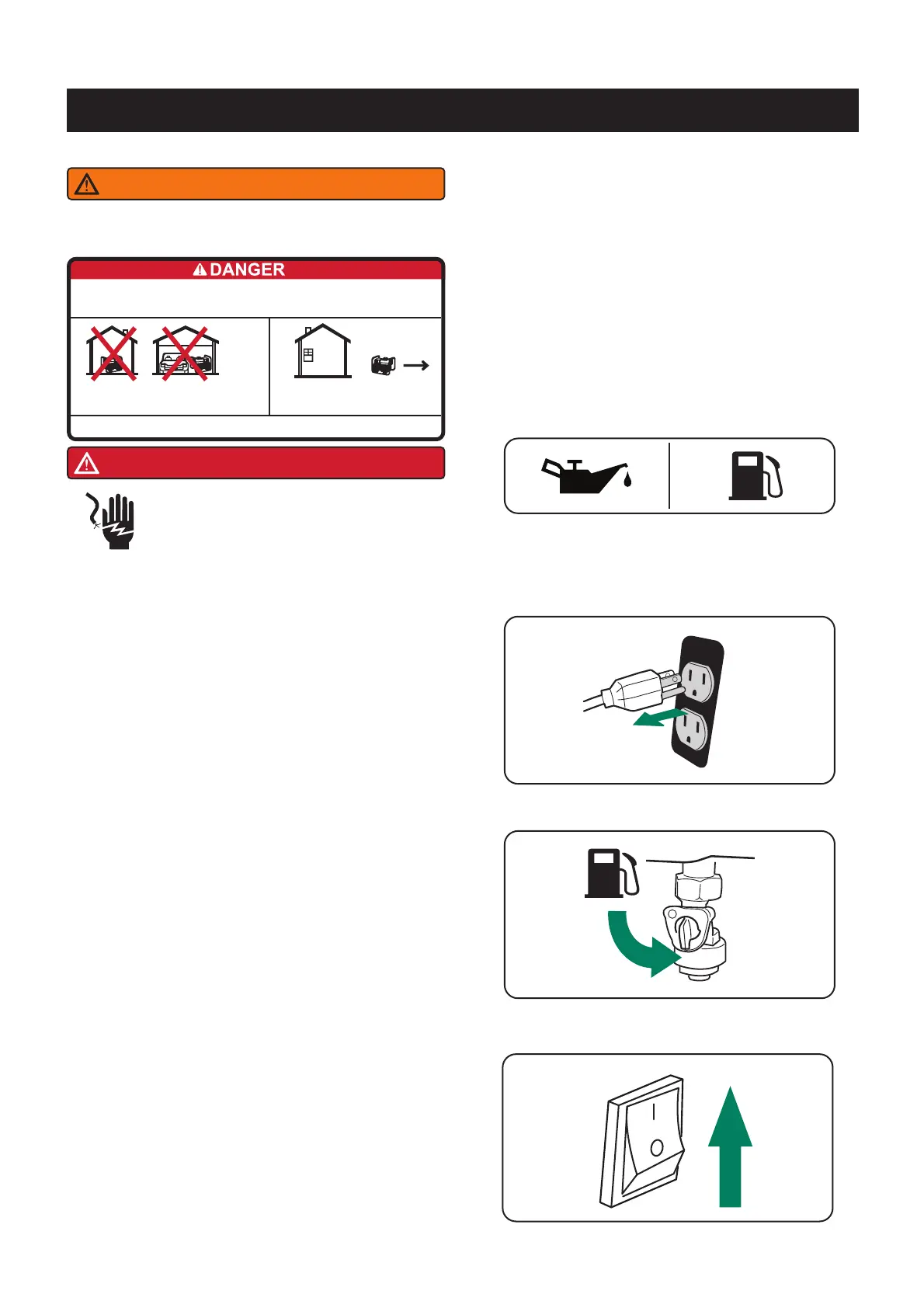 DANGER