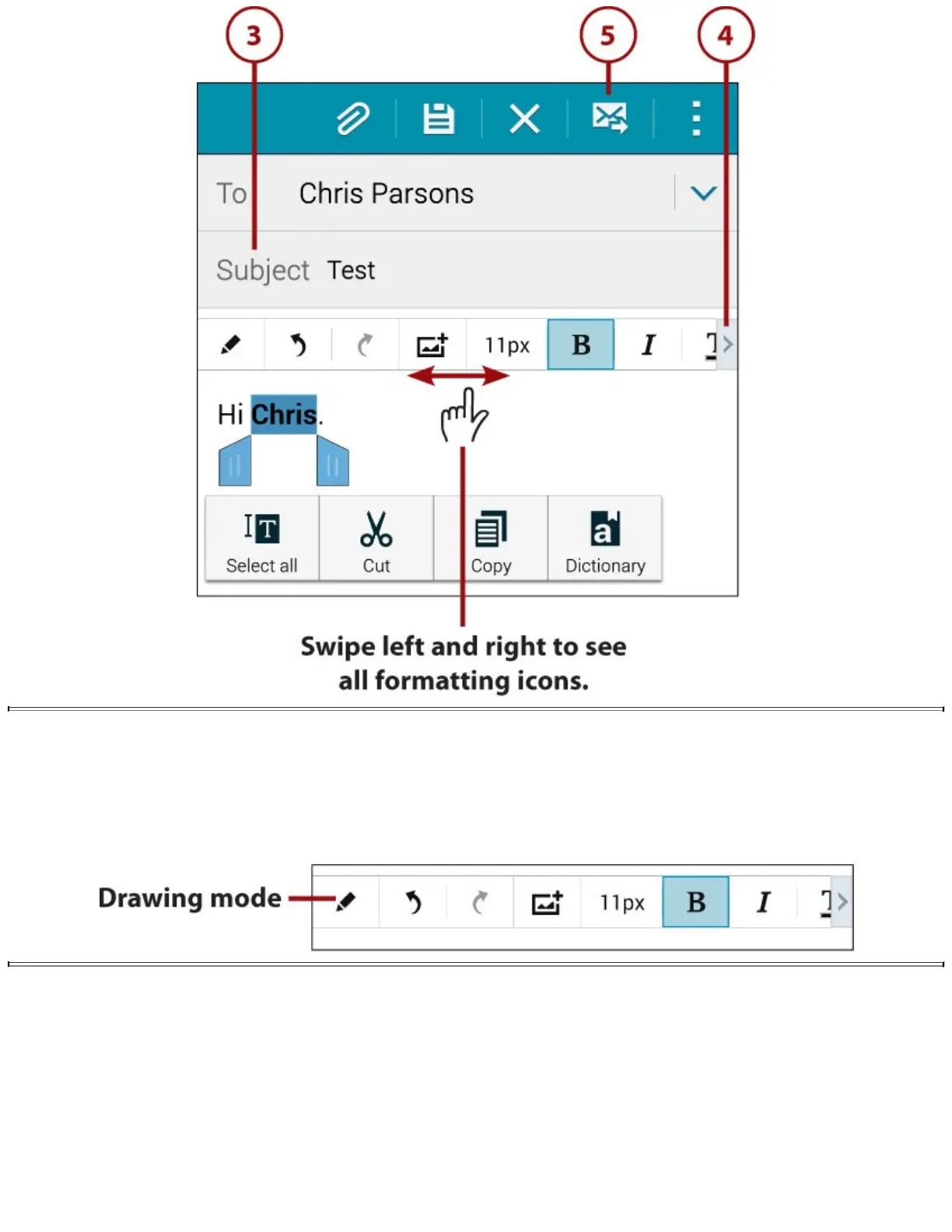 3

5

4

To Chris Parsons

Subject Test

11px B I

Hi Chris.

Select all Cut Copy Dictionary

Swipe left and right to see all formatting icons.

Drawing mode

11px B I