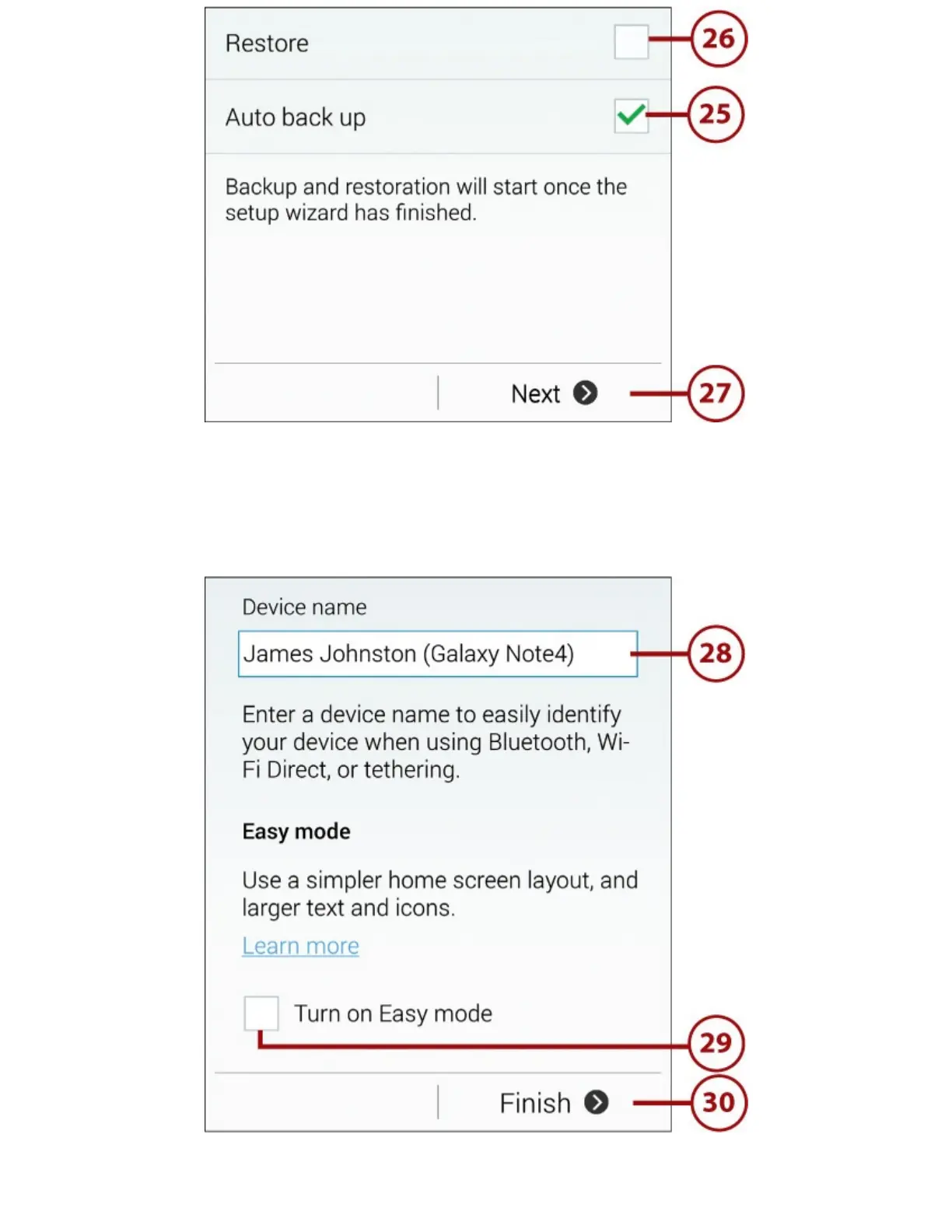 Restore

26

Auto back up

25

Backup and restoration will start once the setup wizard has finished.

Next

27

Device name

James Johnston (Galaxy Note4)

28

Enter a device name to easily identify your device when using Bluetooth, Wi-Fi Direct, or tethering.

Easy mode

Use a simpler home screen layout, and larger text and icons.

Learn more

Turn on Easy mode

29

Finish

30