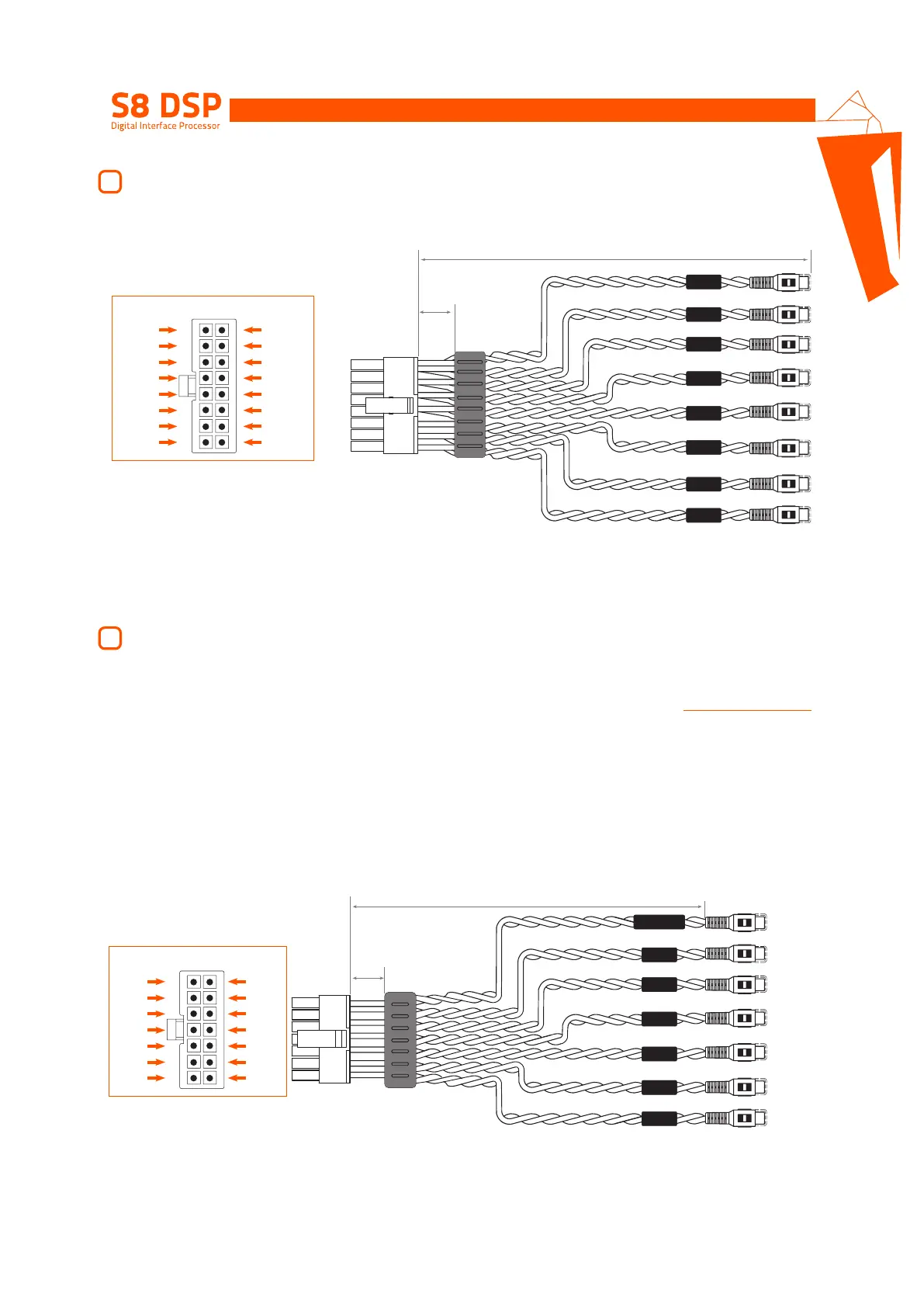 S8 DSP
Digital Interface Processor