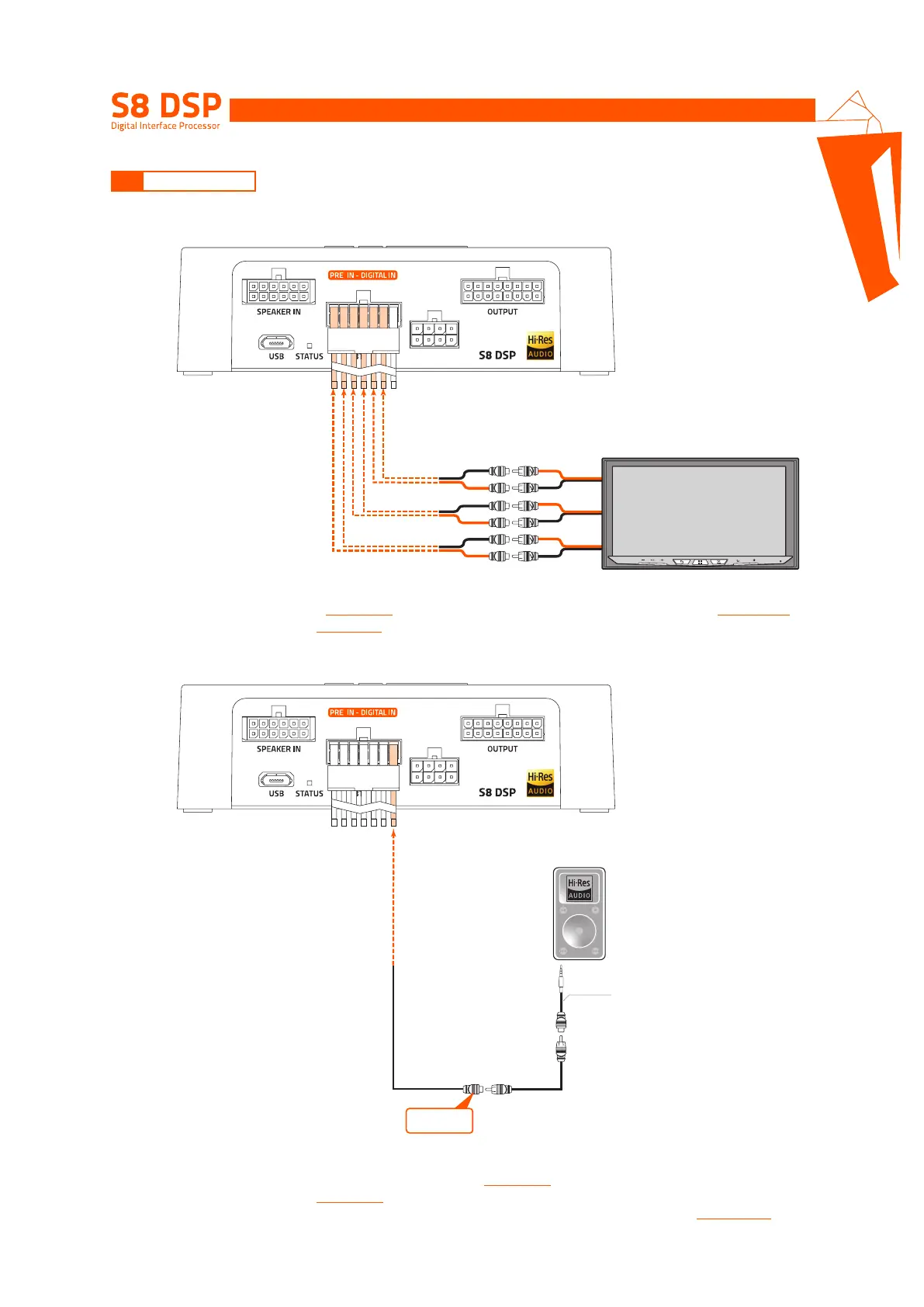 S8 DSP
Digital Interface Processor

PRE IN - DIGITAL IN
SPEAKER IN
OUTPUT
USB
STATUS
S8 DSP
Hi-Res
AUDIO

PRE IN - DIGITAL IN
SPEAKER IN
OUTPUT
USB
STATUS
S8 DSP
Hi-Res
AUDIO

Hi-Res
AUDIO