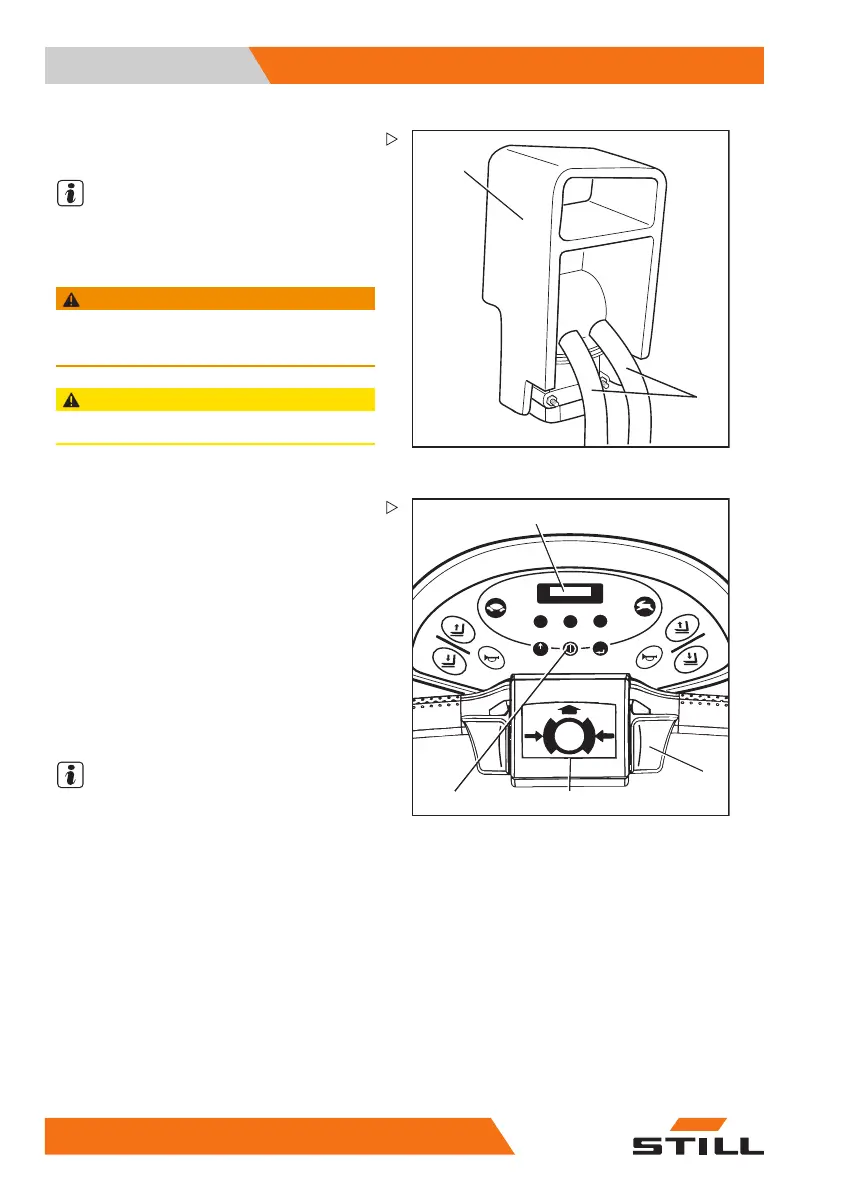 STILL