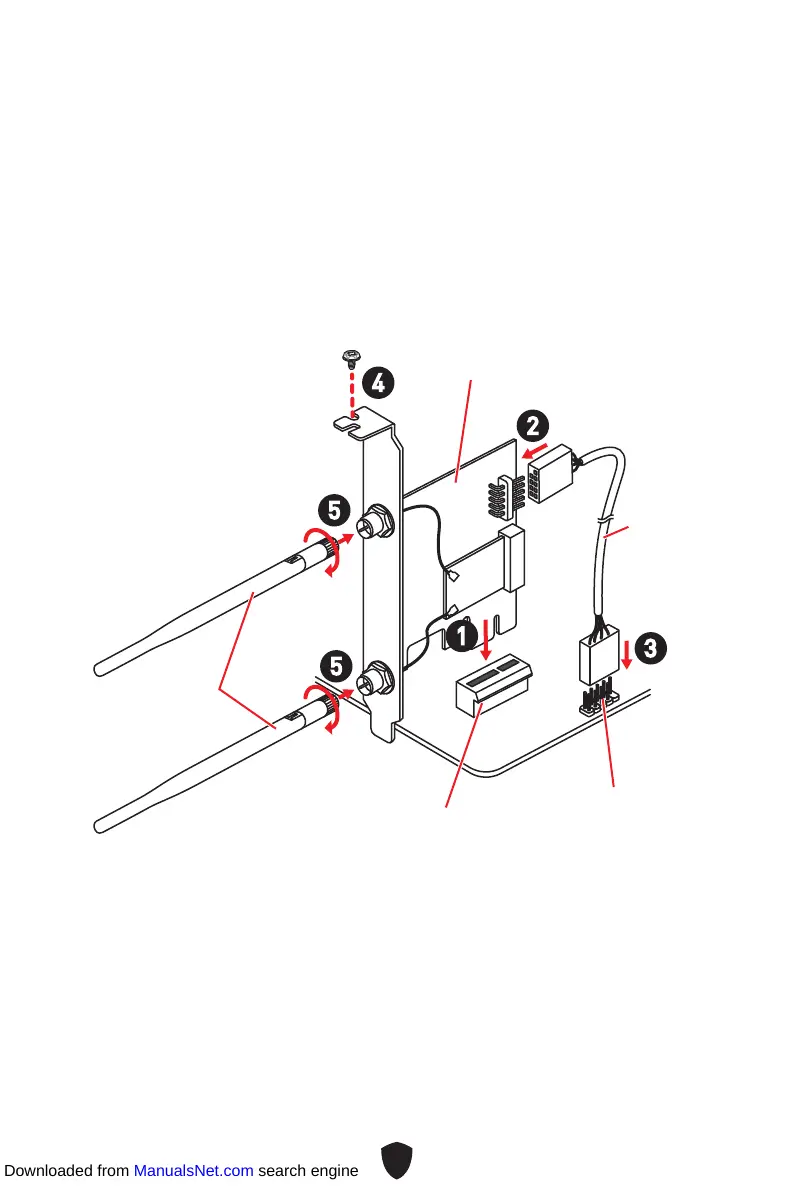 4

2

5

1

3

5

Downloaded from ManualsNet.com search engine