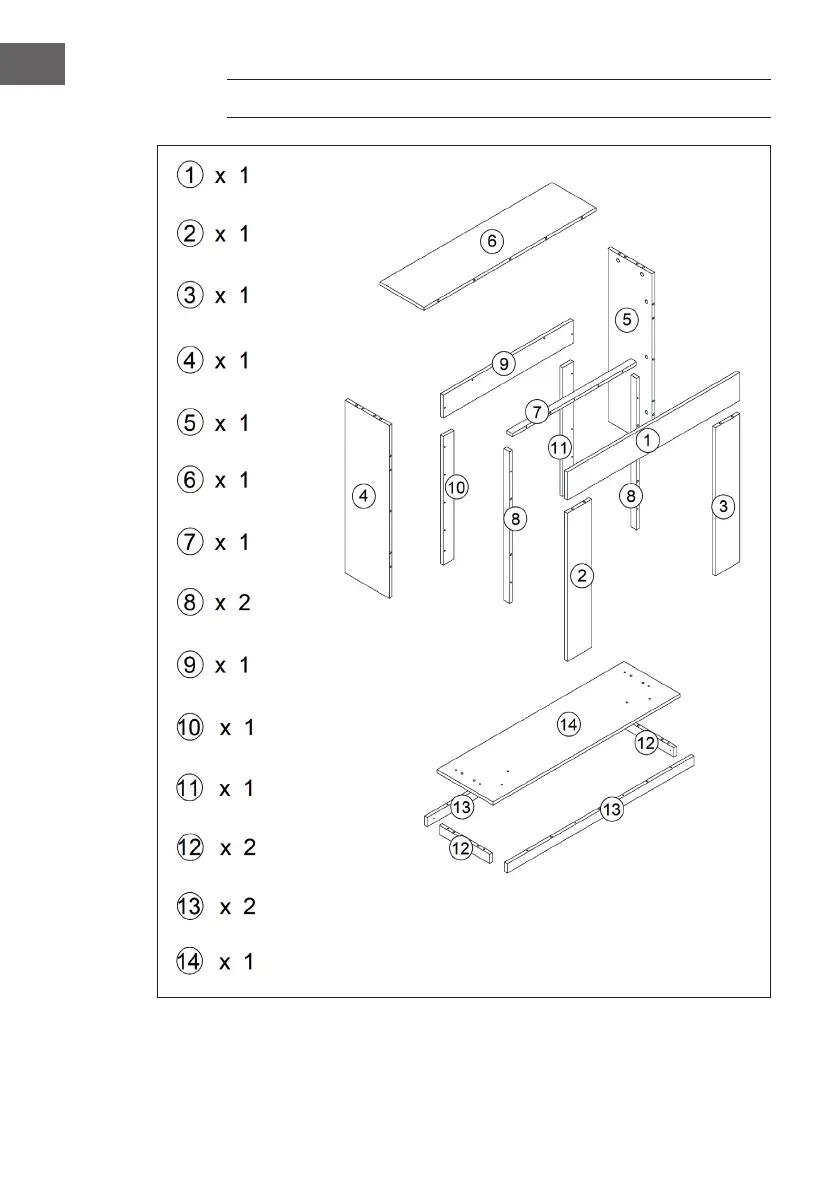 1 x 1

2 x 1

3 x 1

4 x 1

5 x 1

6 x 1

7 x 1

8 x 2

9 x 1

10 x 1

11 x 1

12 x 2

13 x 2

14 x 1

6

5

9

7

11

1

4

10

8

8

3

2

14

12

13

13

12