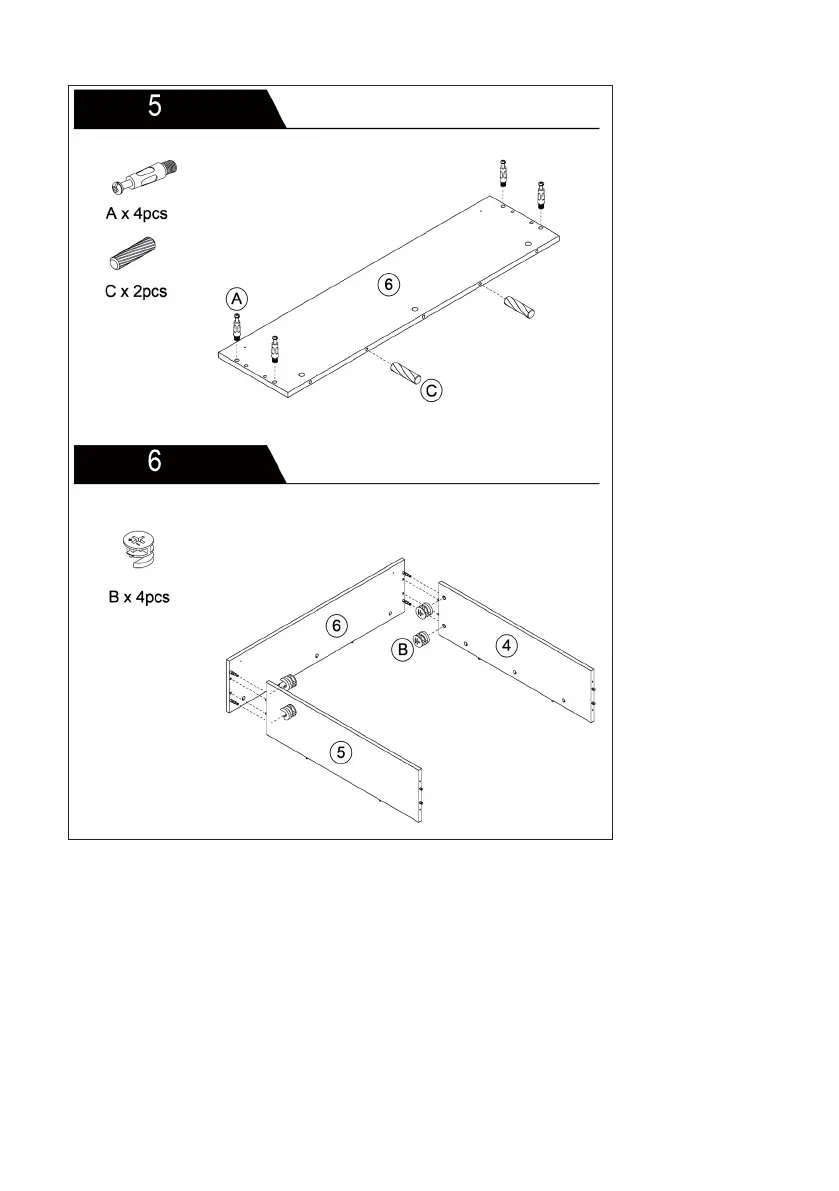 5

A x 4pcs

C x 2pcs

A

6

C

6

B x 4pcs

6

B

4

5