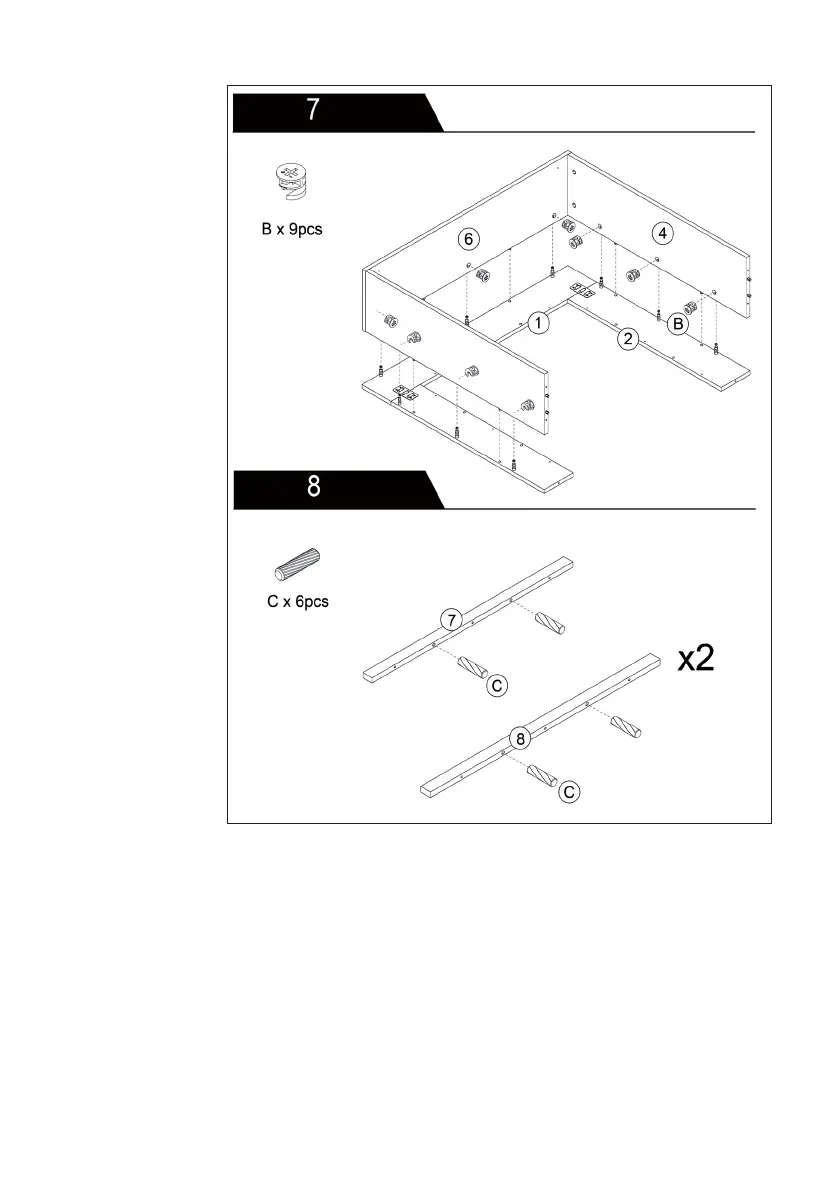 7

B x 9pcs

6

4

1

2

B

8

C x 6pcs

7

C

x2

8

C