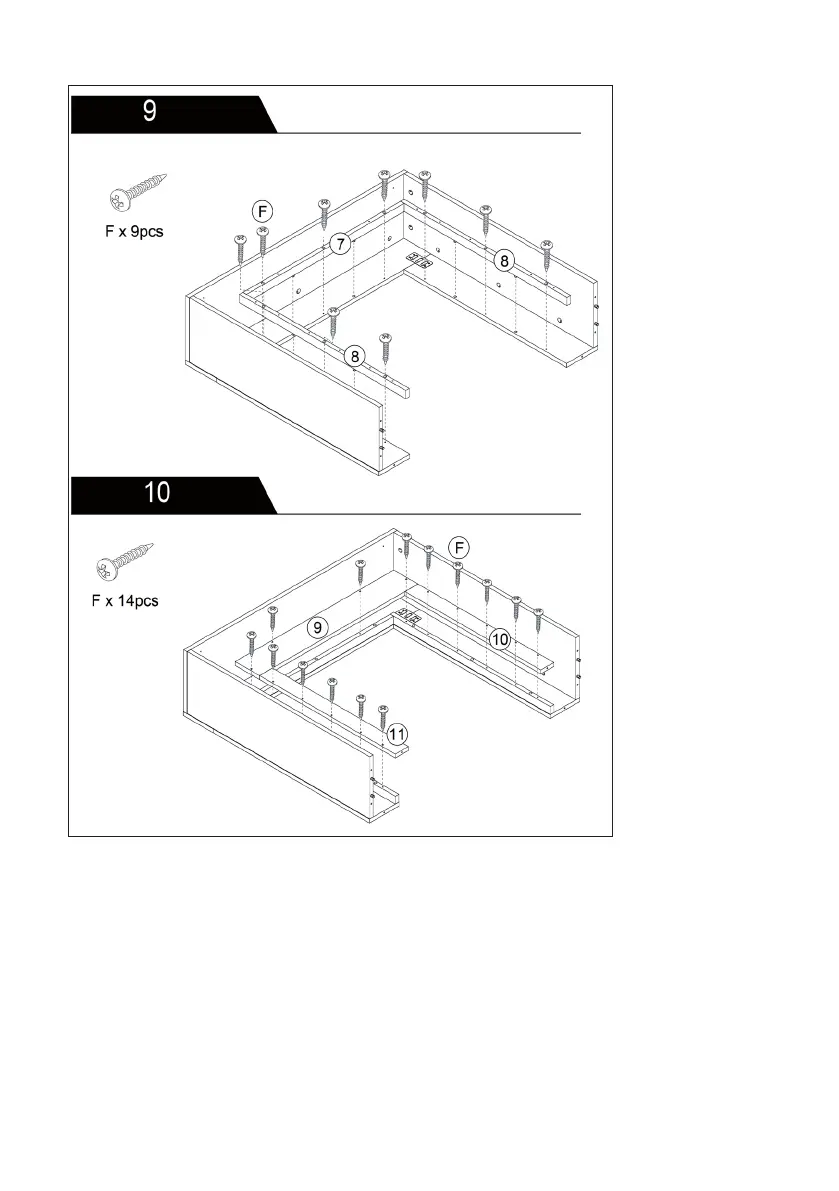 9

F x 9pcs

F

7

8

8

10

F x 14pcs

F

9

10

11