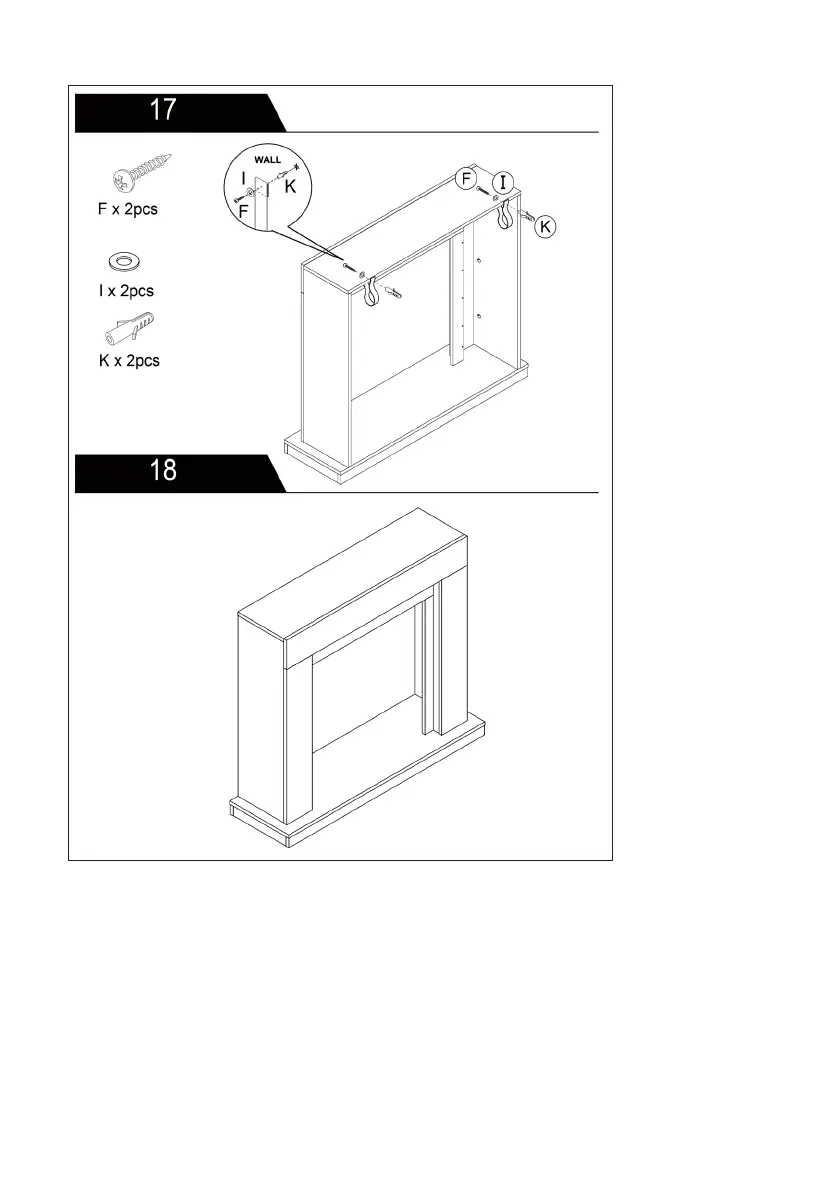 17

F x 2pcs

I x 2pcs

K x 2pcs

WALL

I

K

F

F

I

K

18