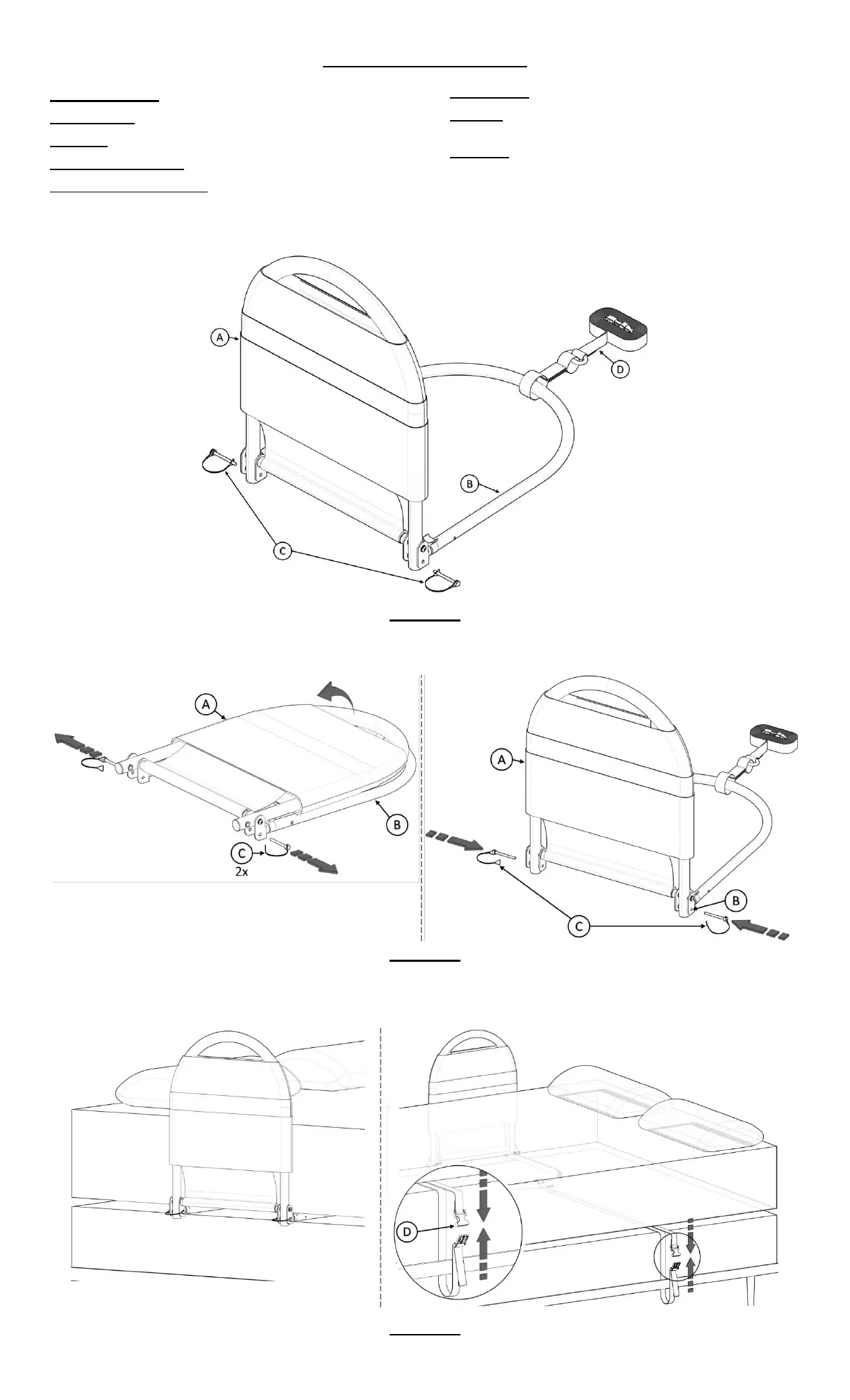 A
D
B
C
A
B
C
2x
A
B
C
D