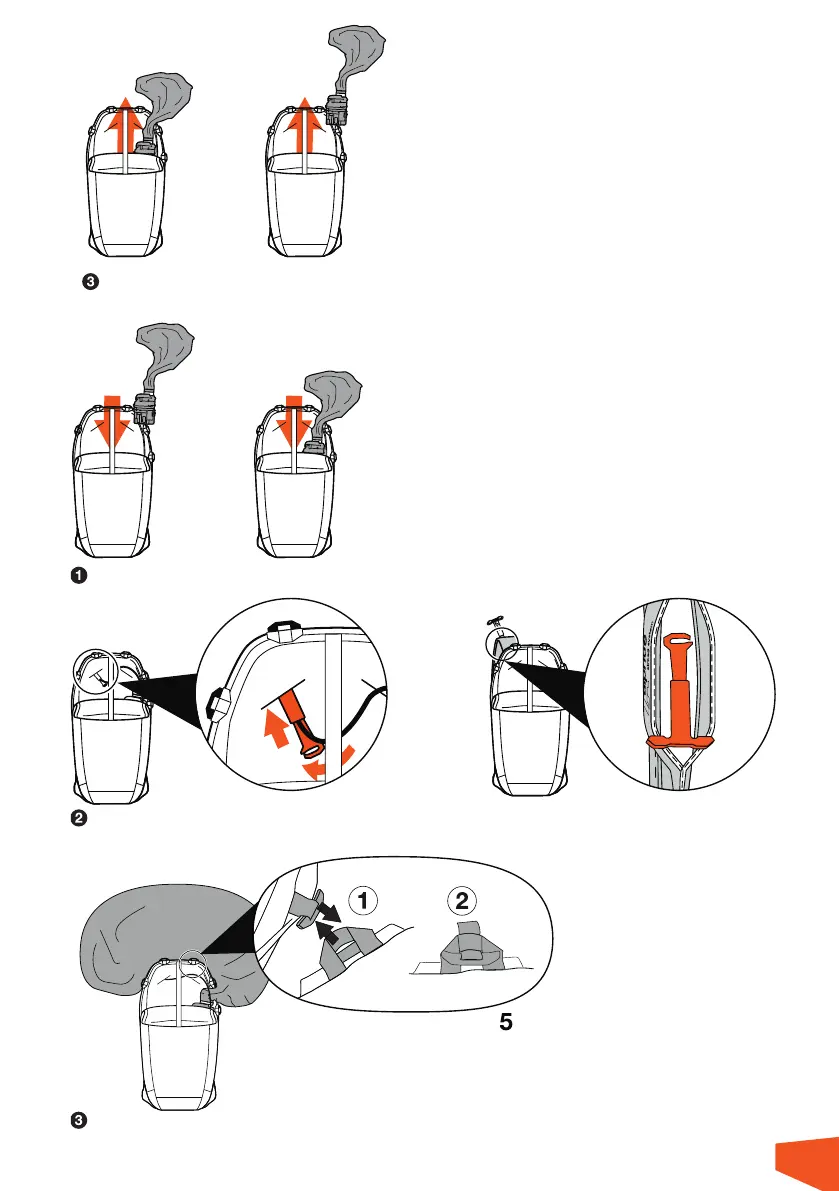 3

1

2

1 2

5

3