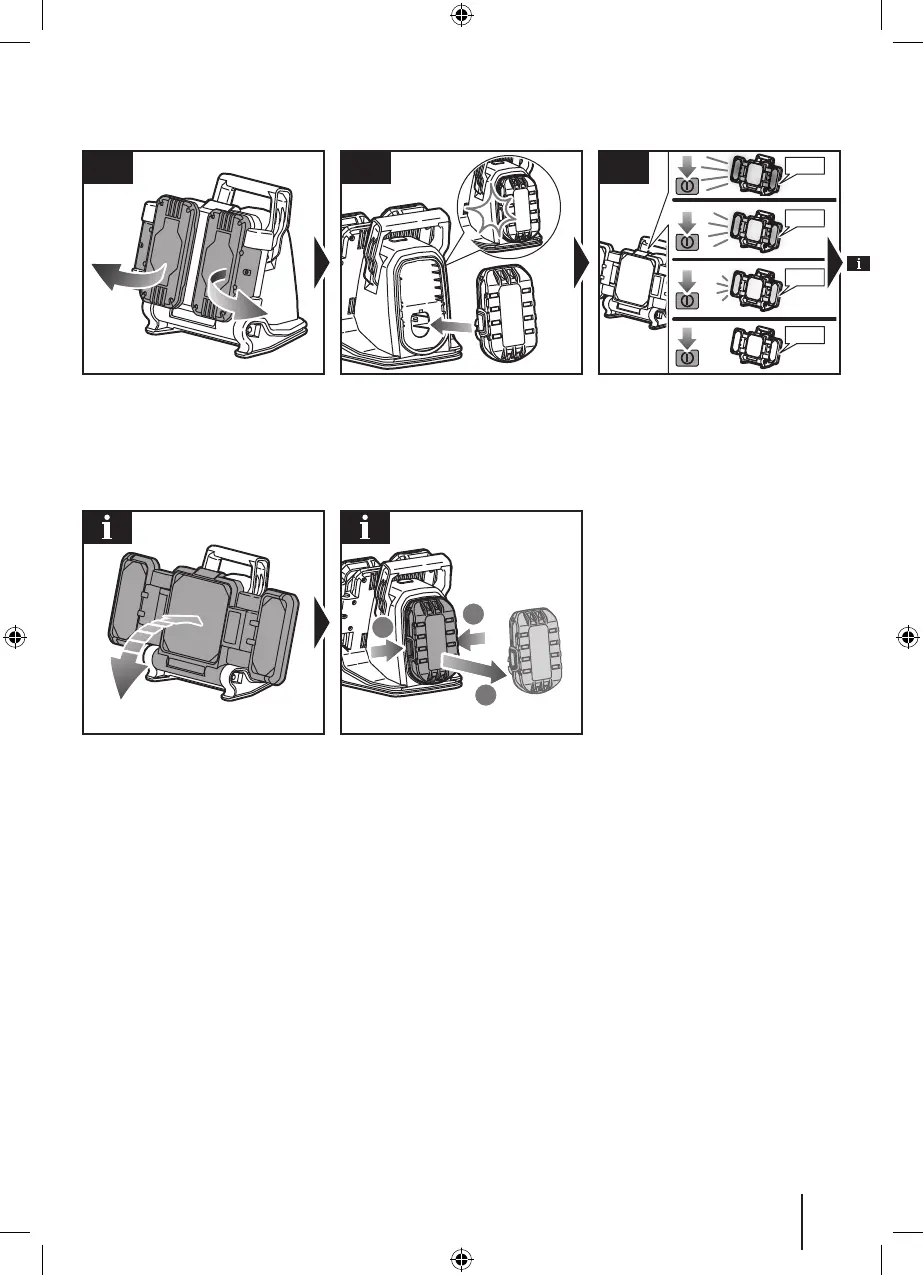 i

i

i