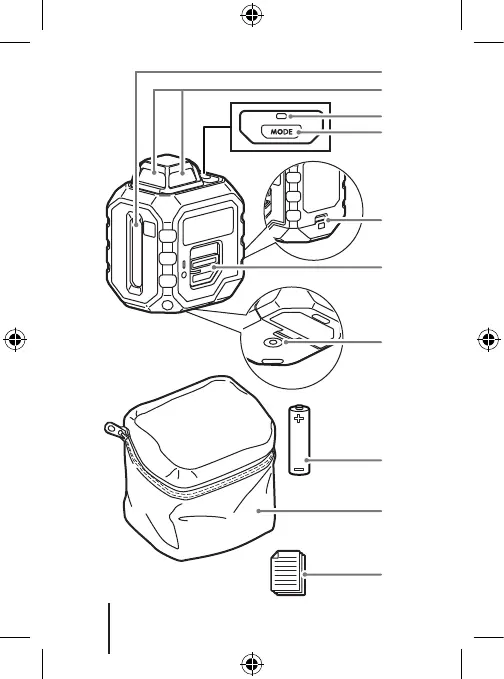 MODE