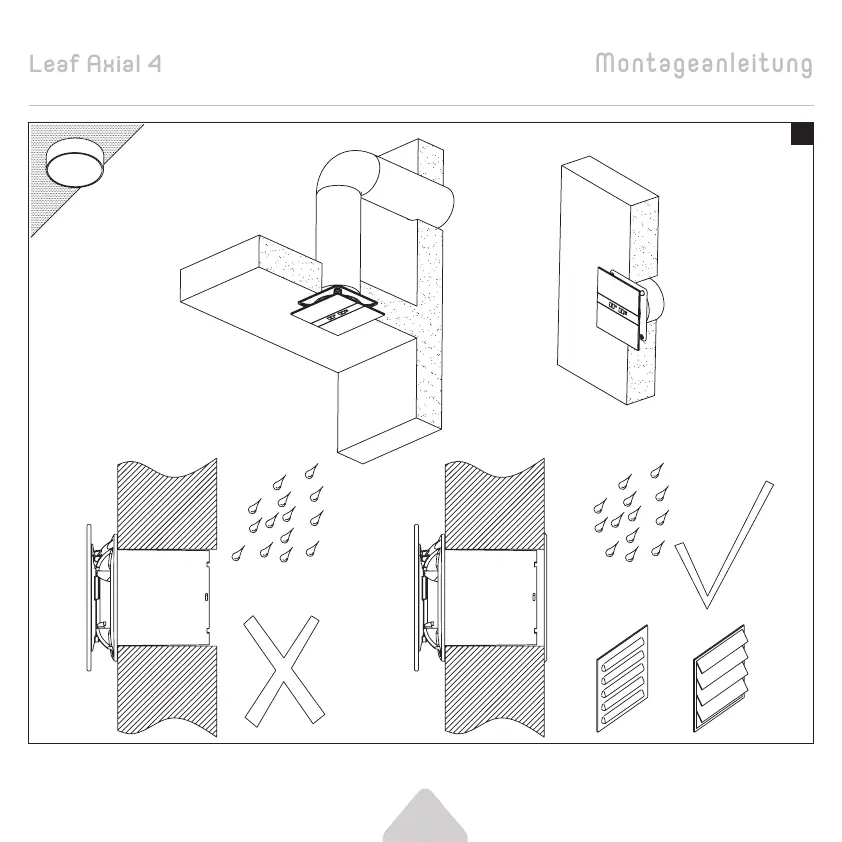 Leaf Axial 4

Montageanleitung