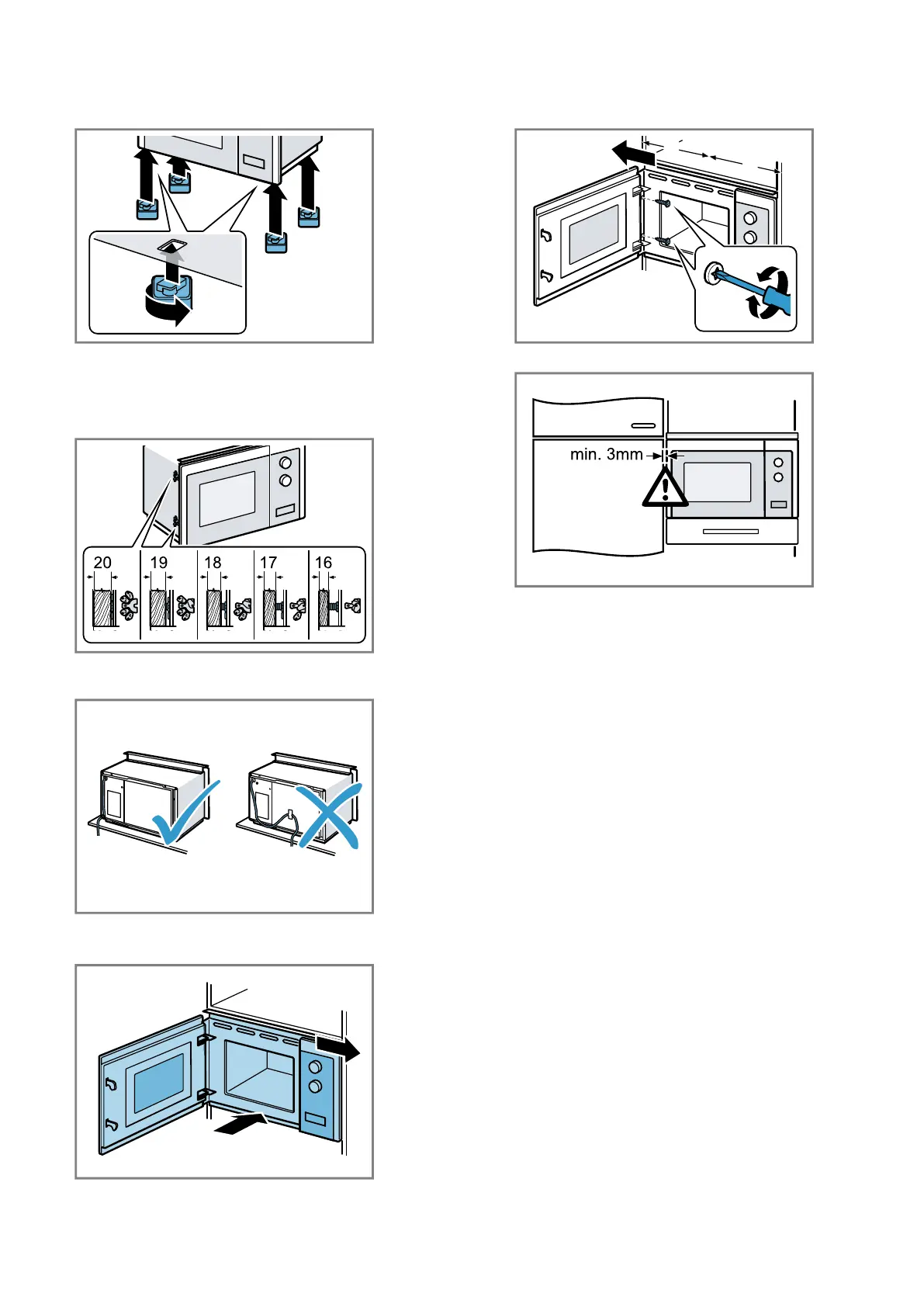 20 19 18 17 16

min. 3mm