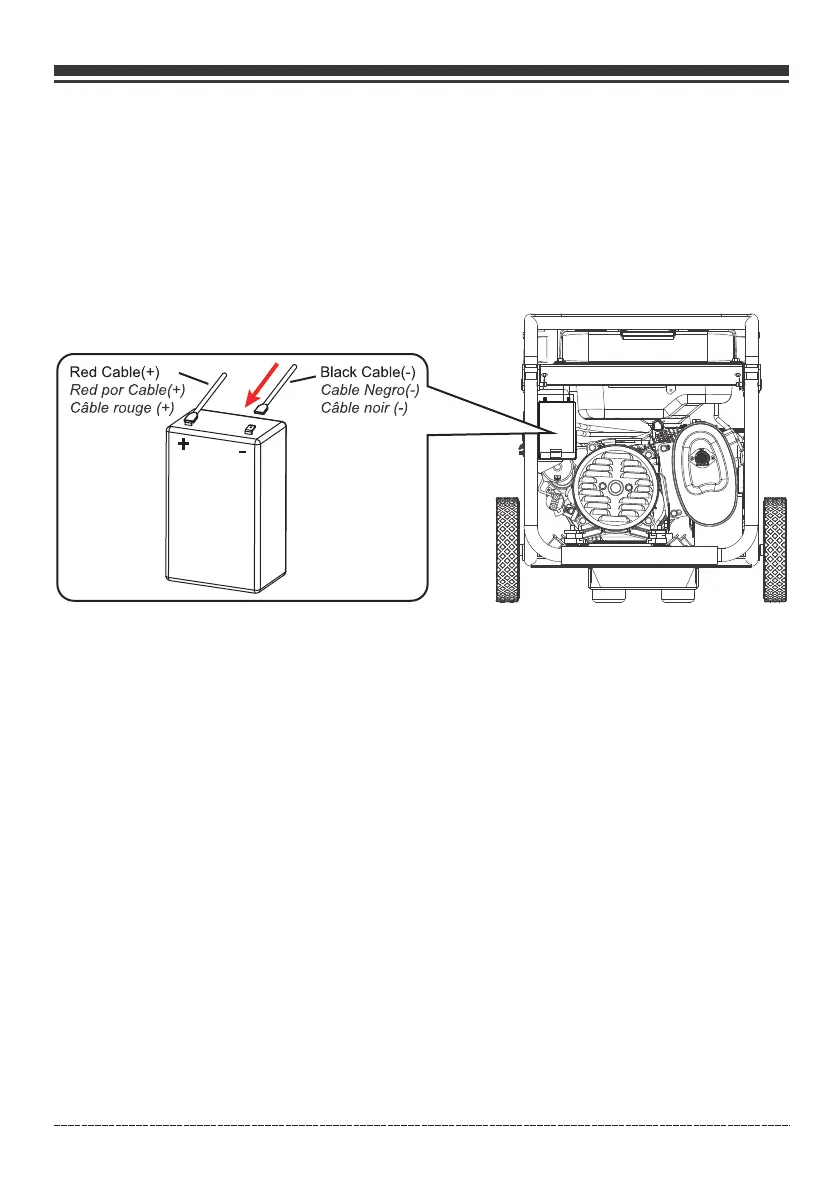 Red Cable(+)
Red por Cable(+)
Câble rouge (+)

Black Cable(-)
Cable Negro(-)
Câble noir (-)

+

-