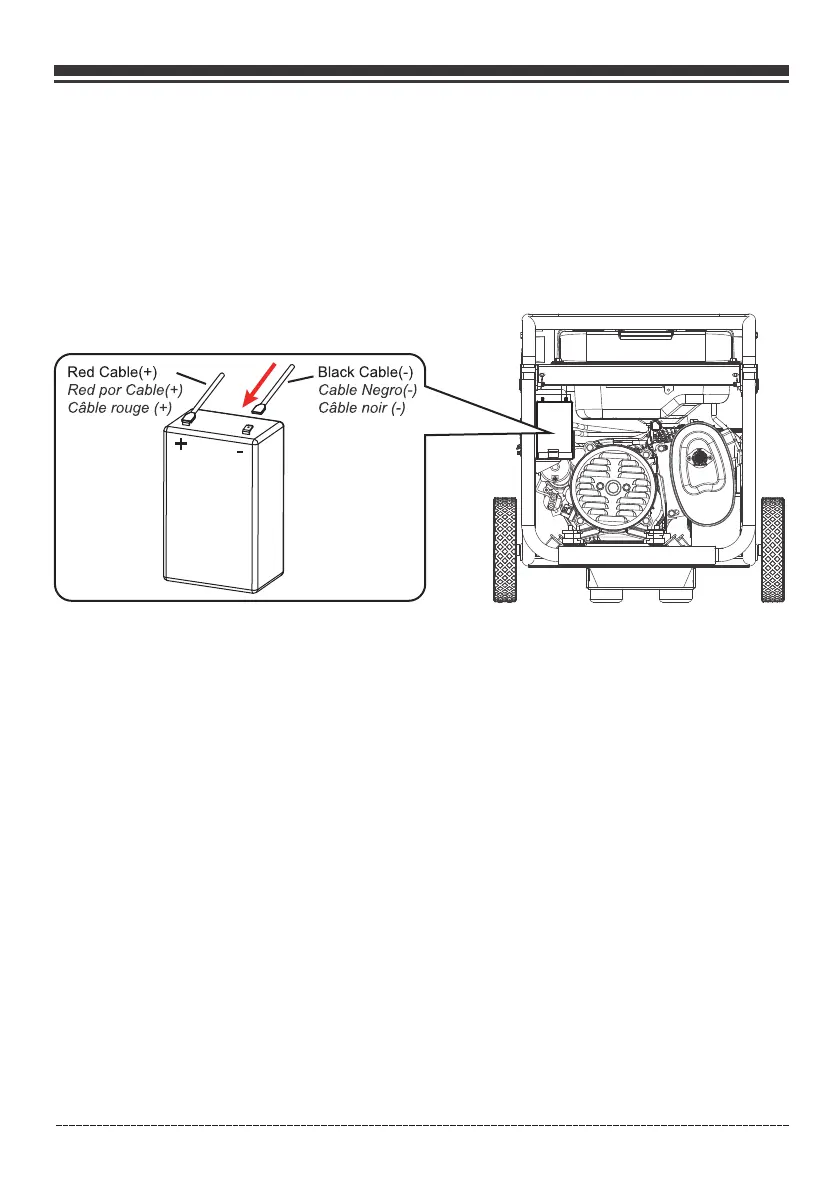 Red Cable(+)
Red por Cable(+)
Câble rouge (+)

Black Cable(-)
Cable Negro(-)
Câble noir (-)

+
-