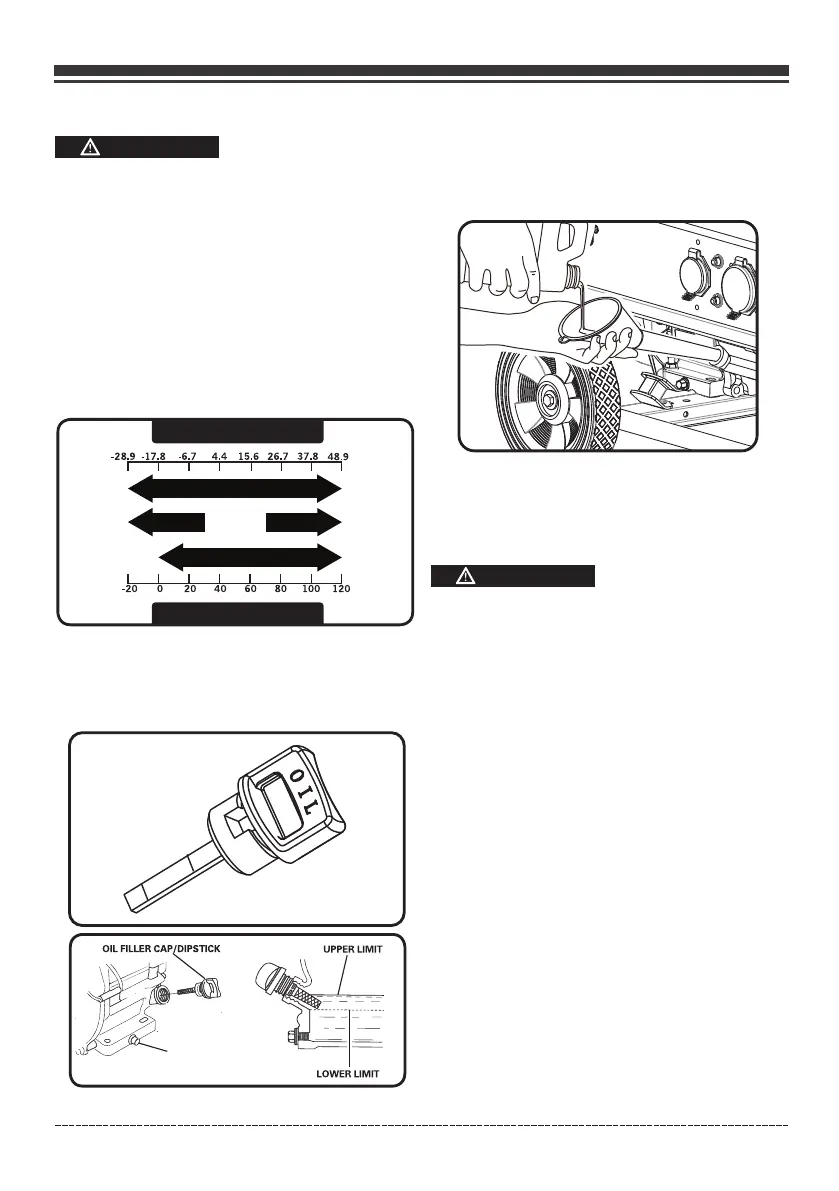 -28.9 -17.8 -6.7 4.4 15.6 26.7 37.8 48.9

-20 0 20 40 60 80 100 120

OIL

OIL FILLER CAP/DIPSTICK

UPPER LIMIT

LOWER LIMIT