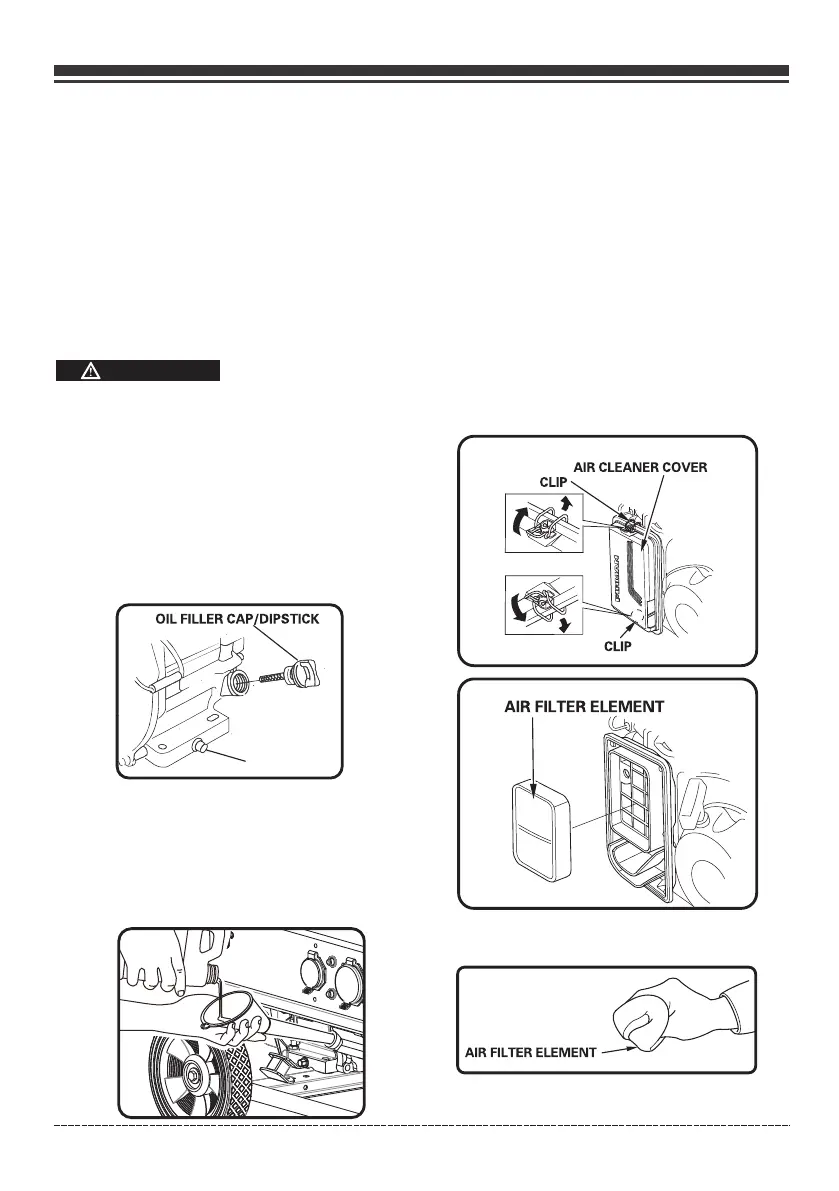 OIL FILLER CAP/DIPSTICK

AIR CLEANER COVER

CLIP

CLIP

AIR FILTER ELEMENT

AIR FILTER ELEMENT