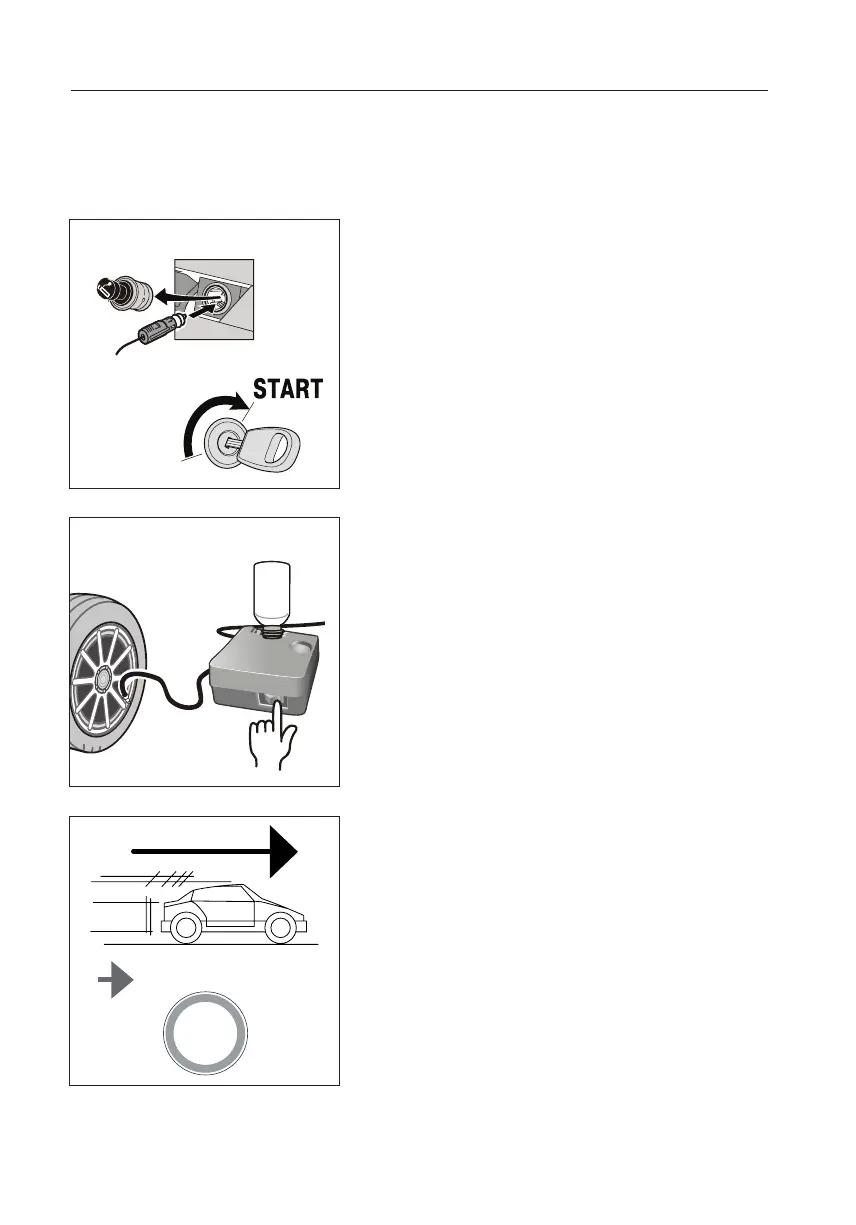 START