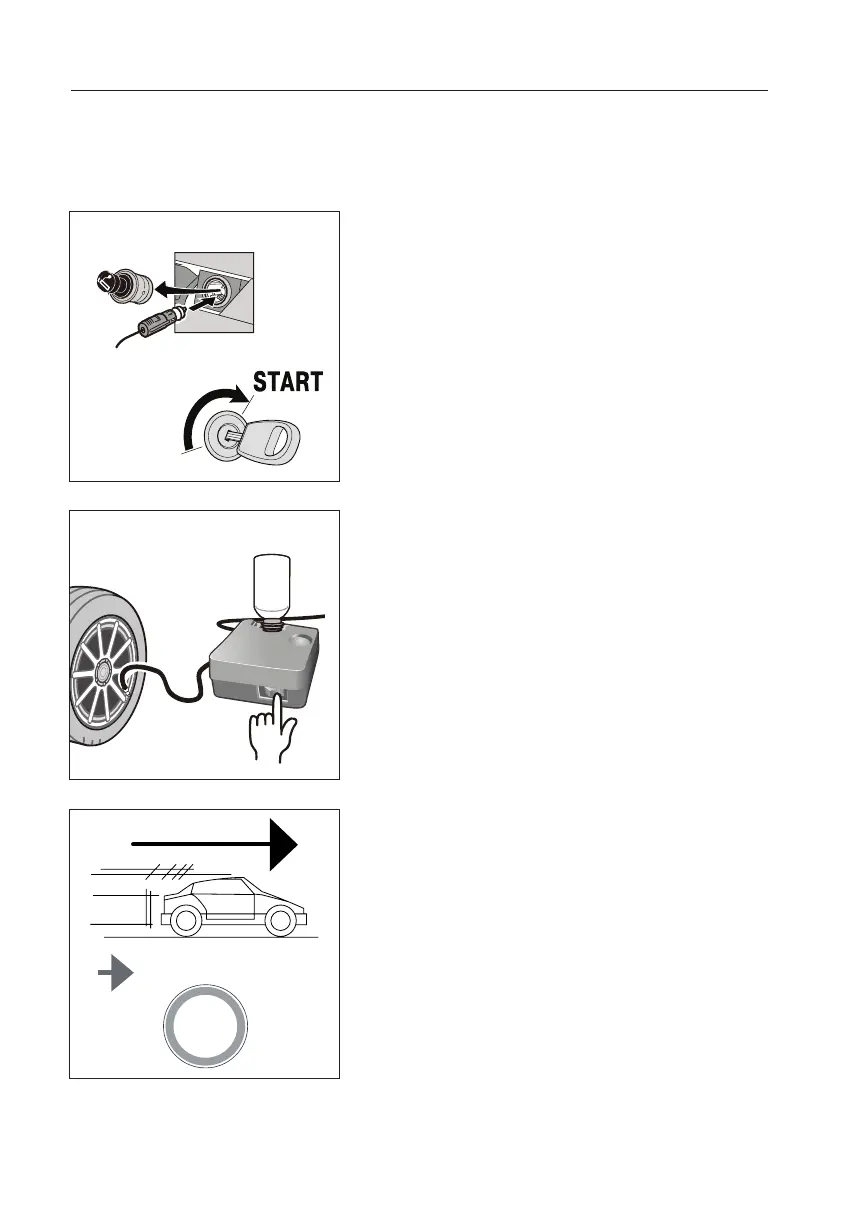 START