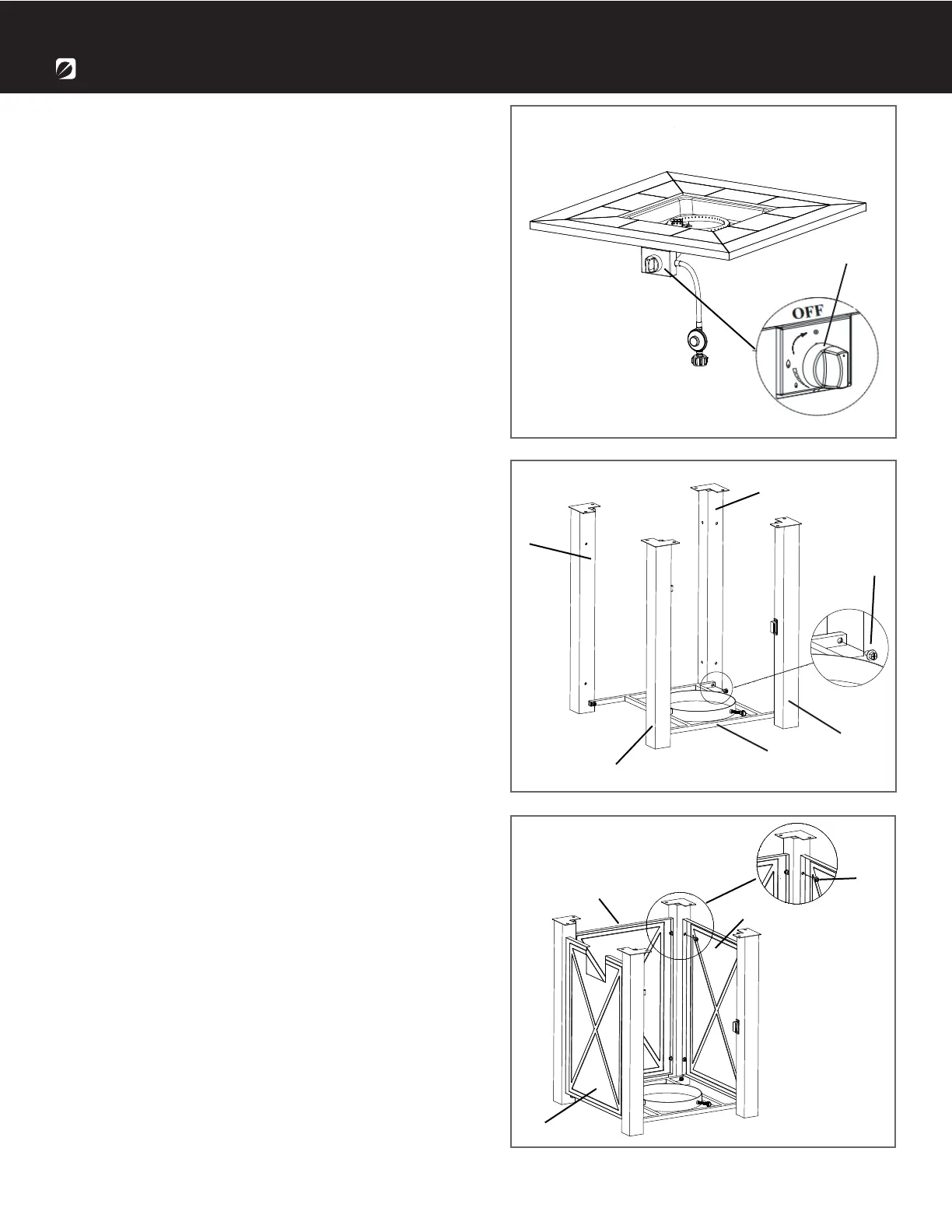 OFF