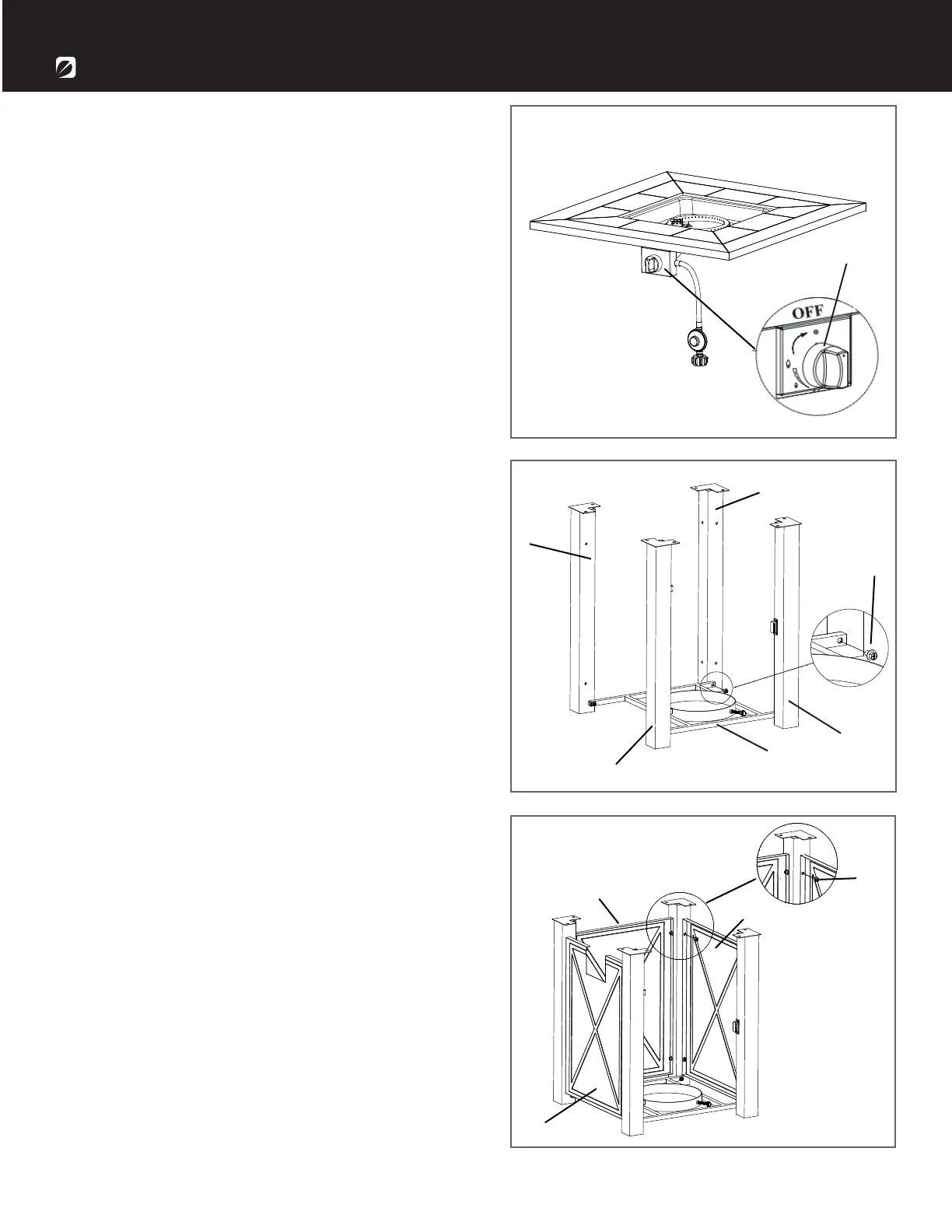 OFF