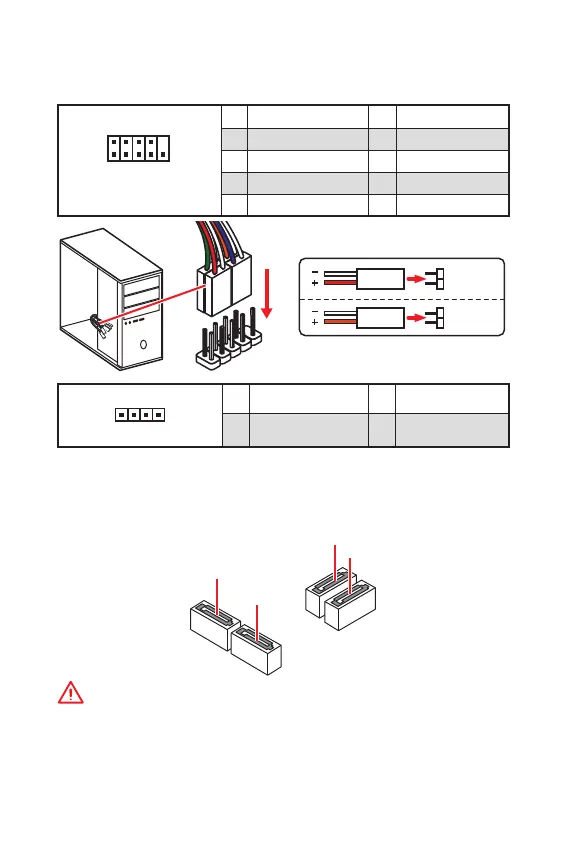 −
+

−
+