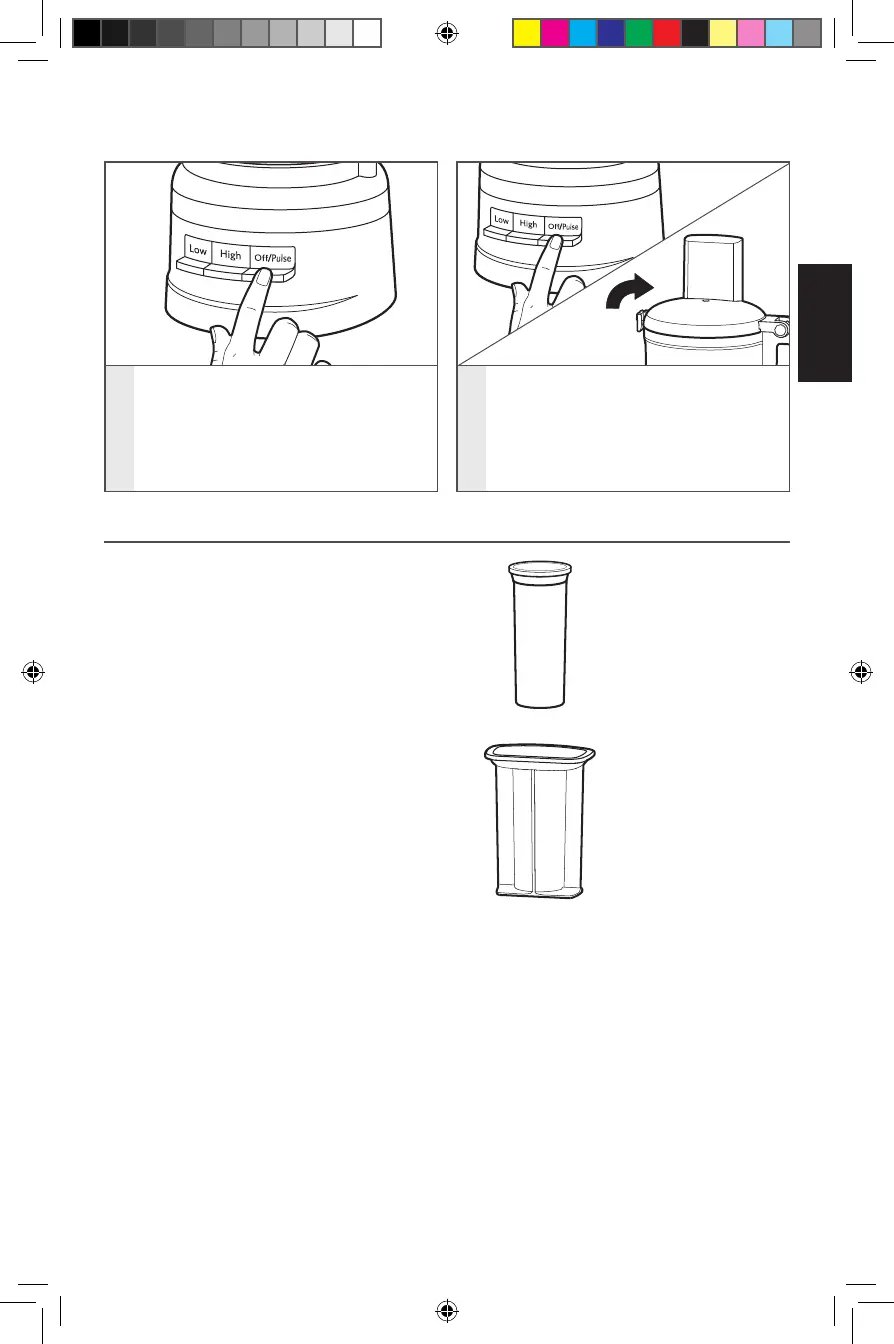 Low High Off/Pulse

Low High Off/Pulse