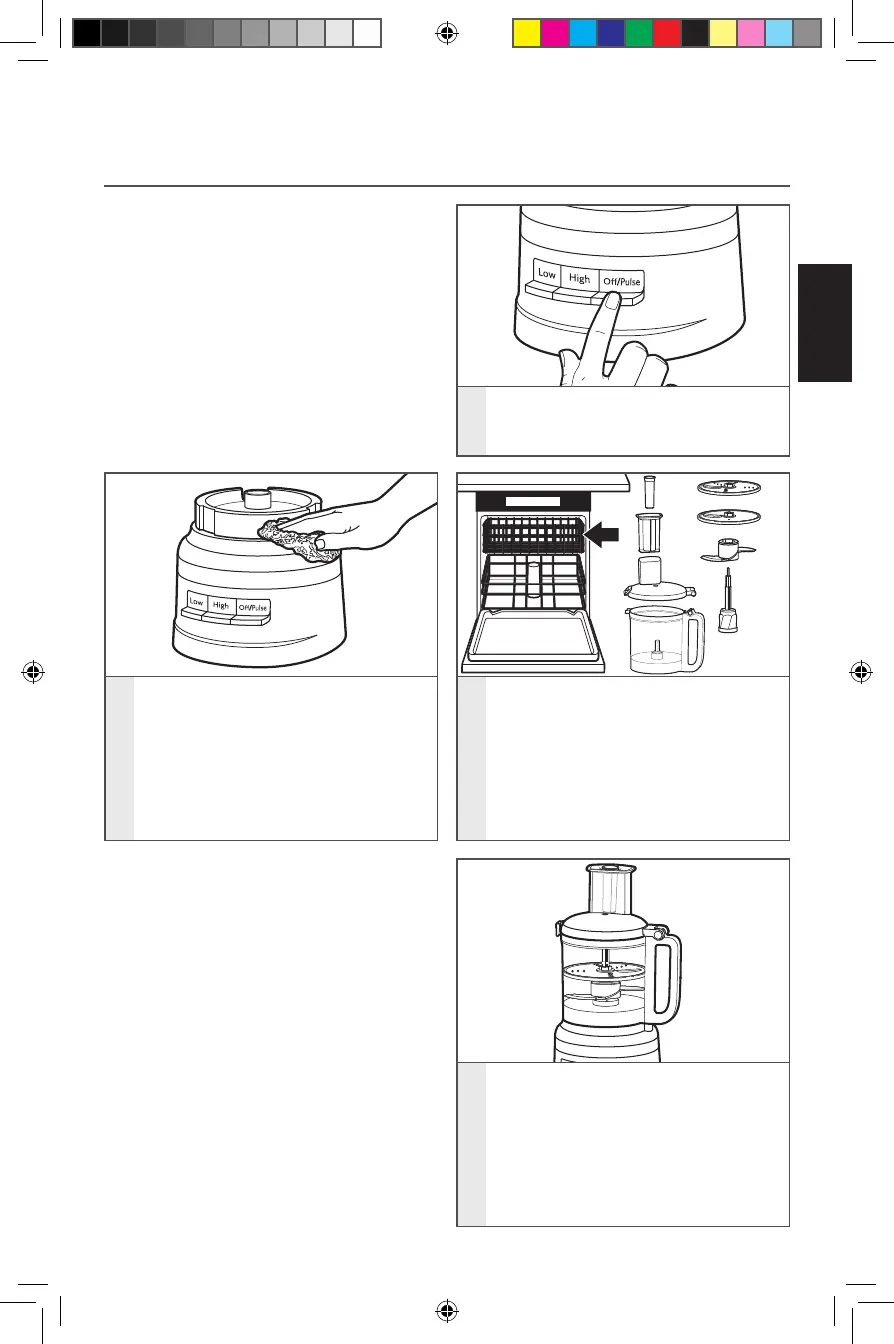 Low
High
Off/Pulse

Low
High
Off/Pulse