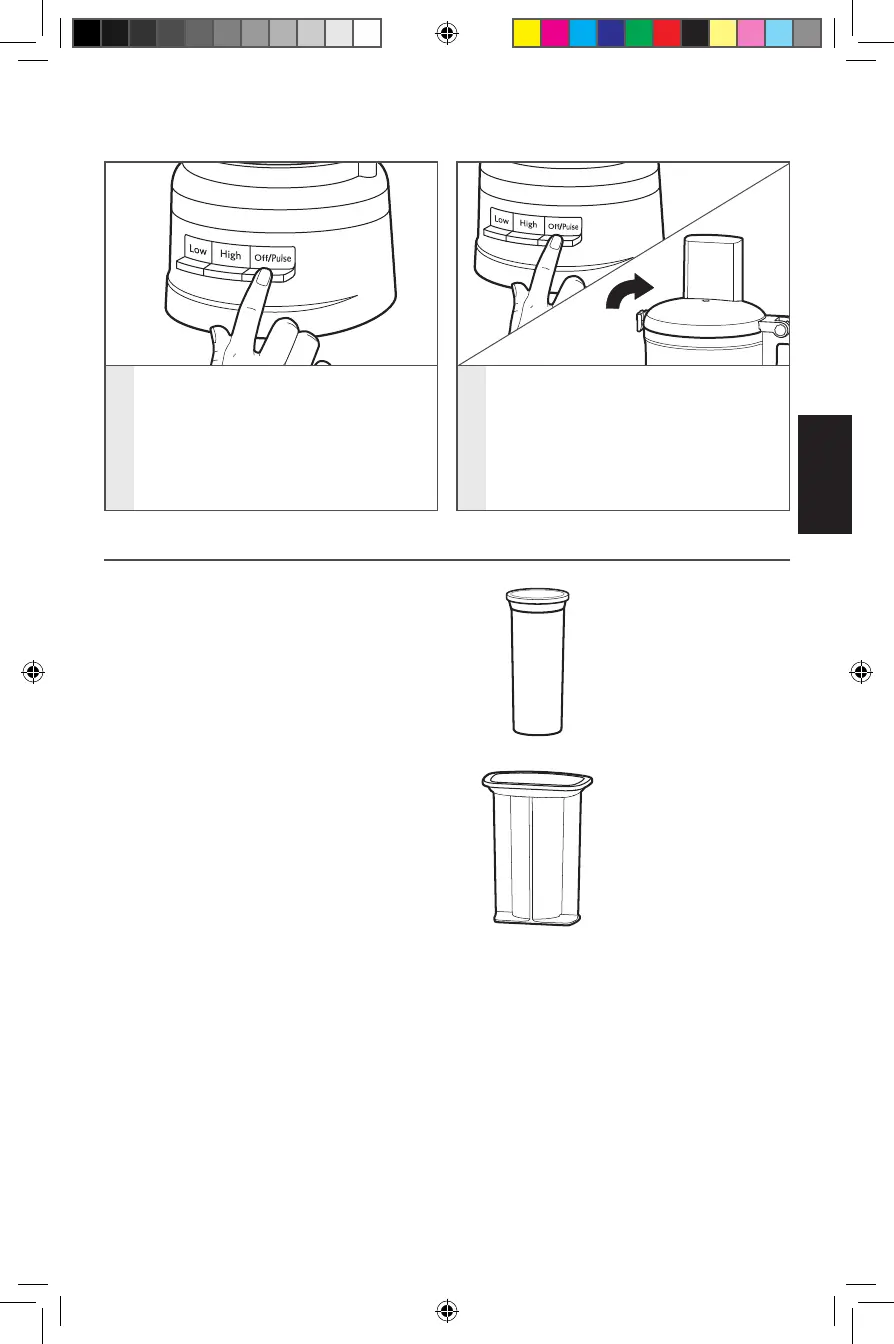 Low
High
Off/Pulse

Low
High
Off/Pulse