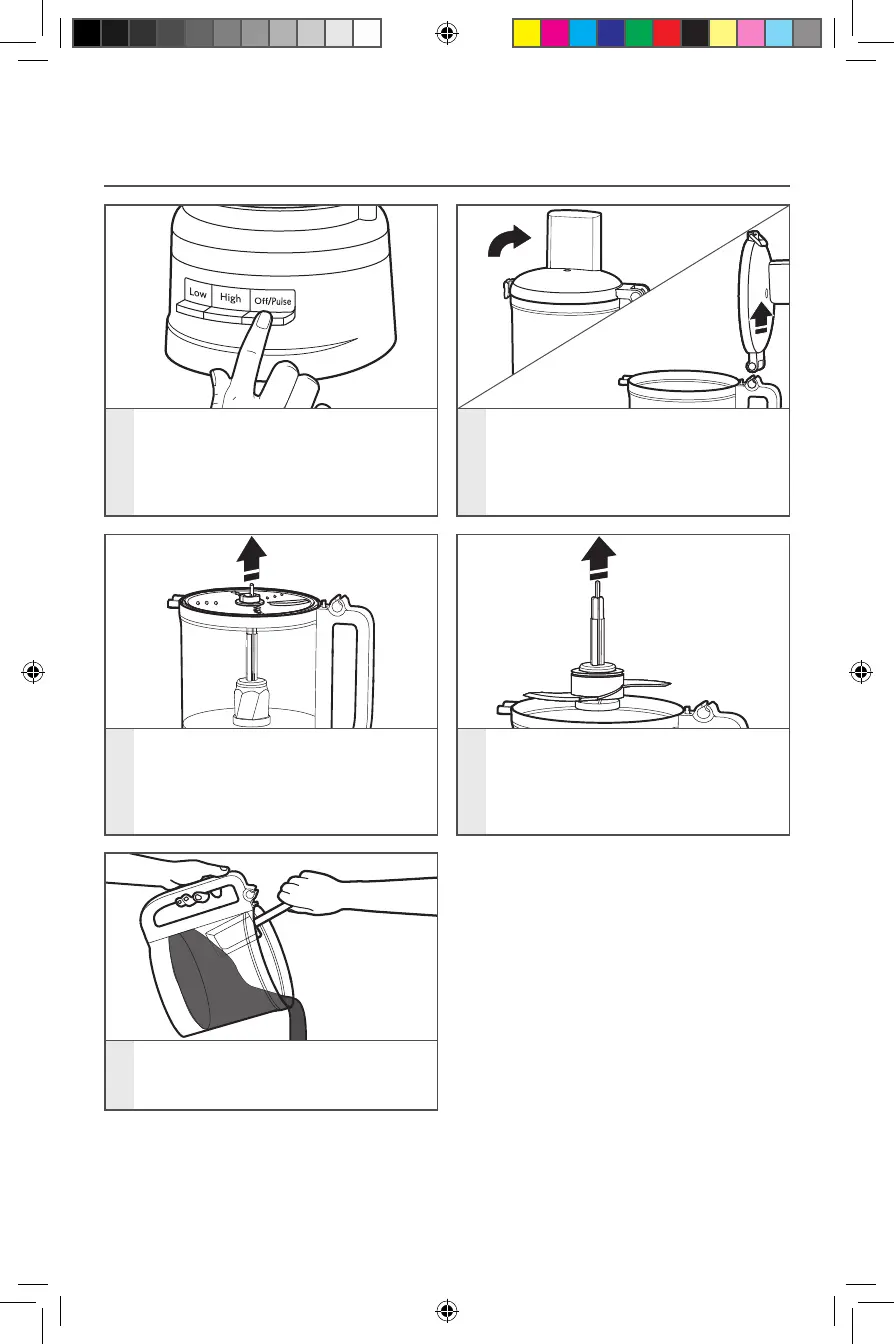 Low
High
Off/Pulse