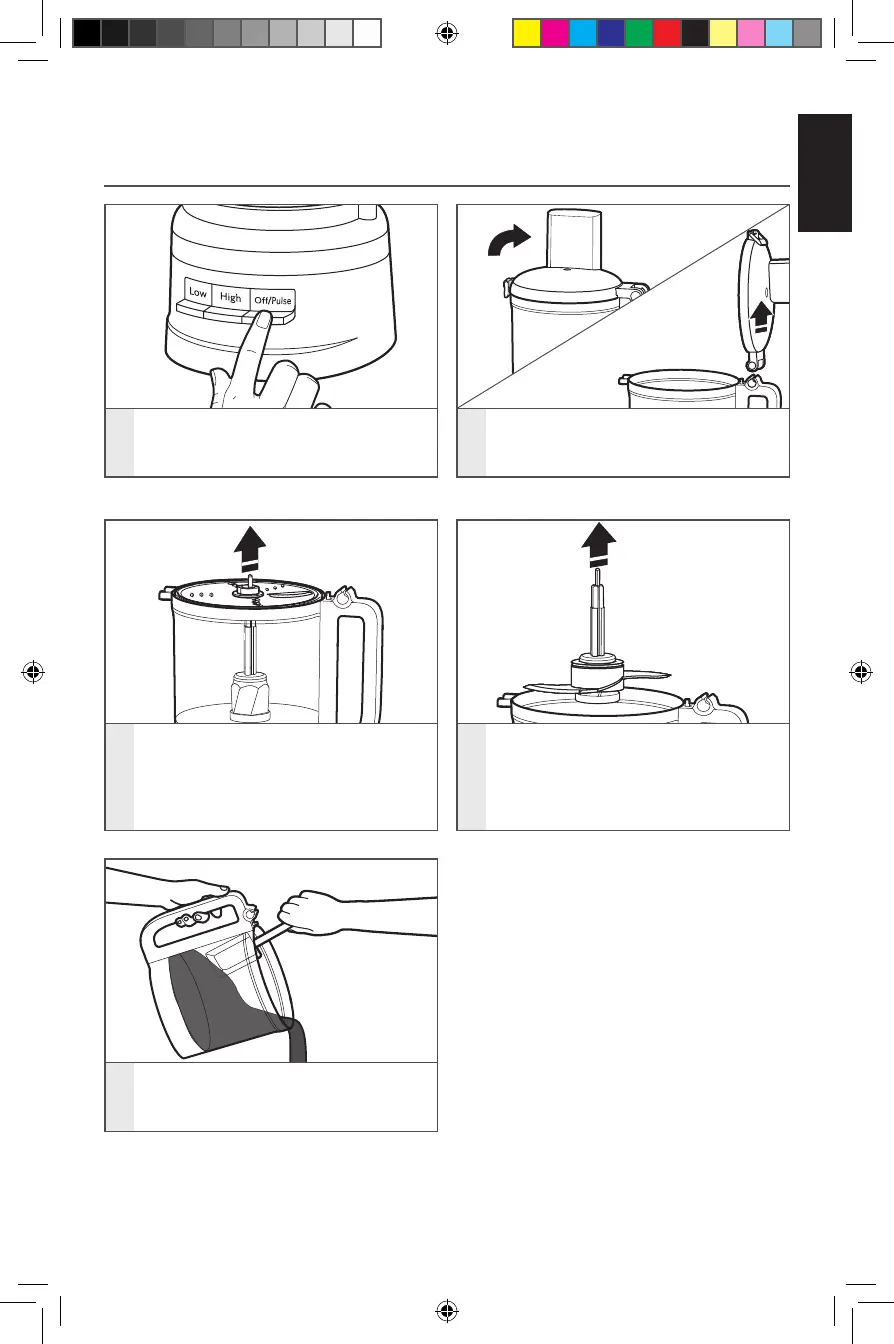 Low
High
Off/Pulse