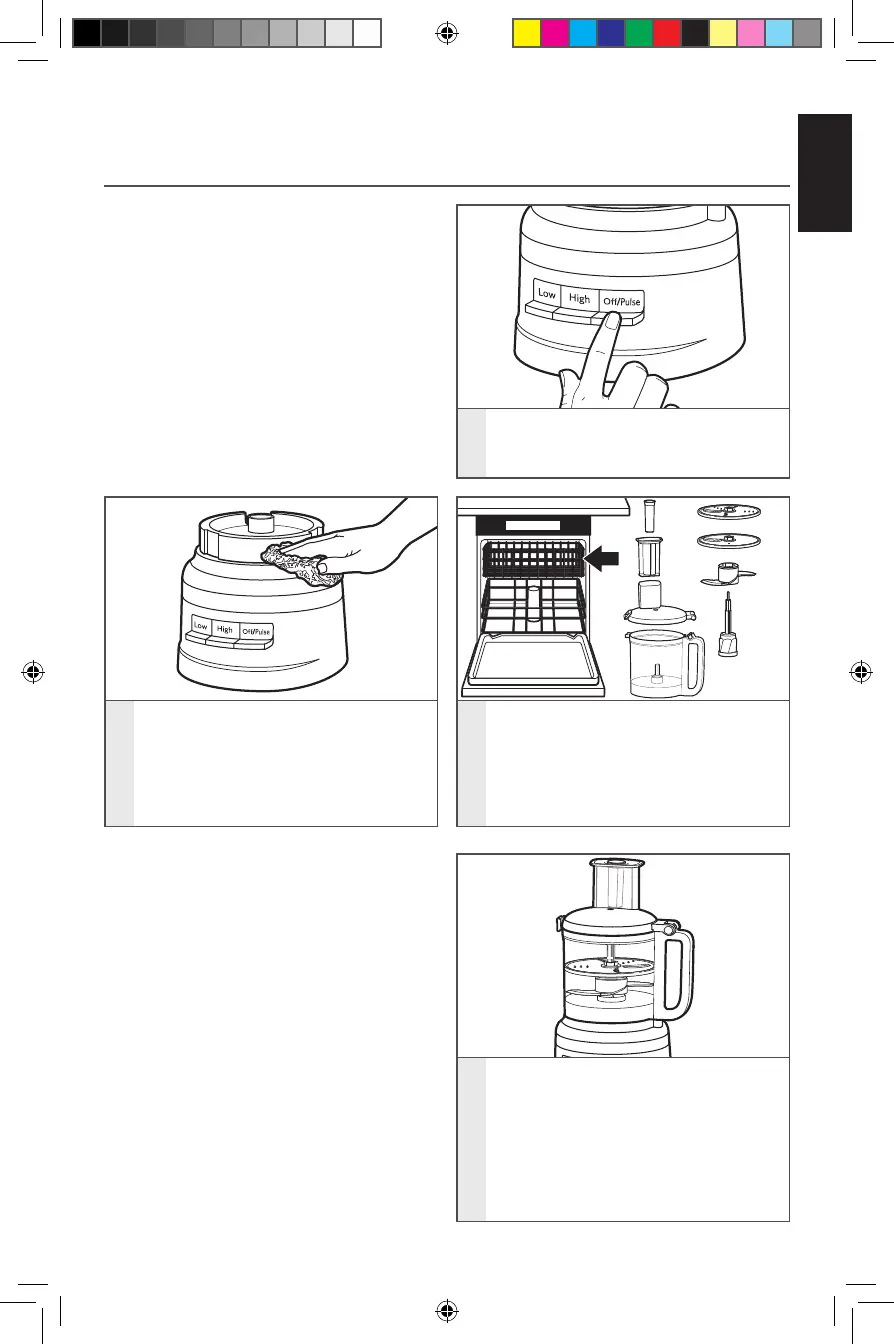 Low High Off/Pulse

Low High Off/Pulse