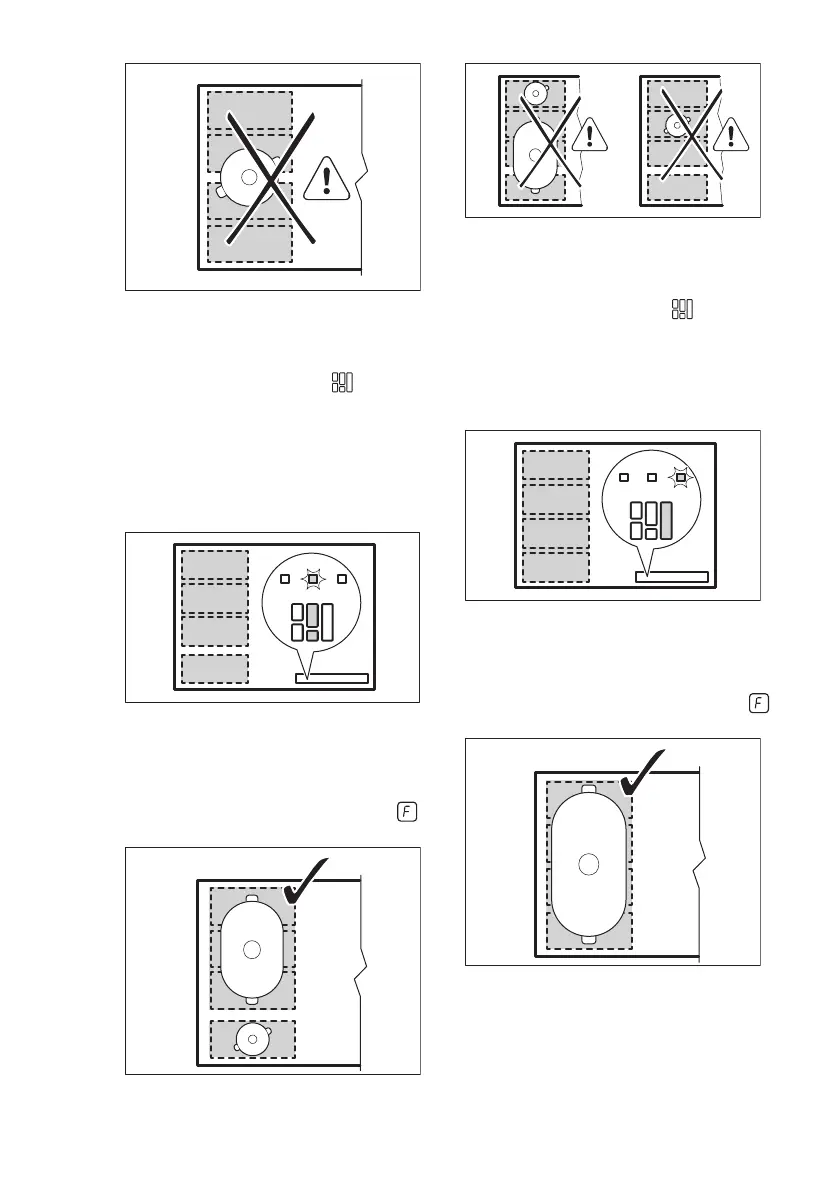 F

F