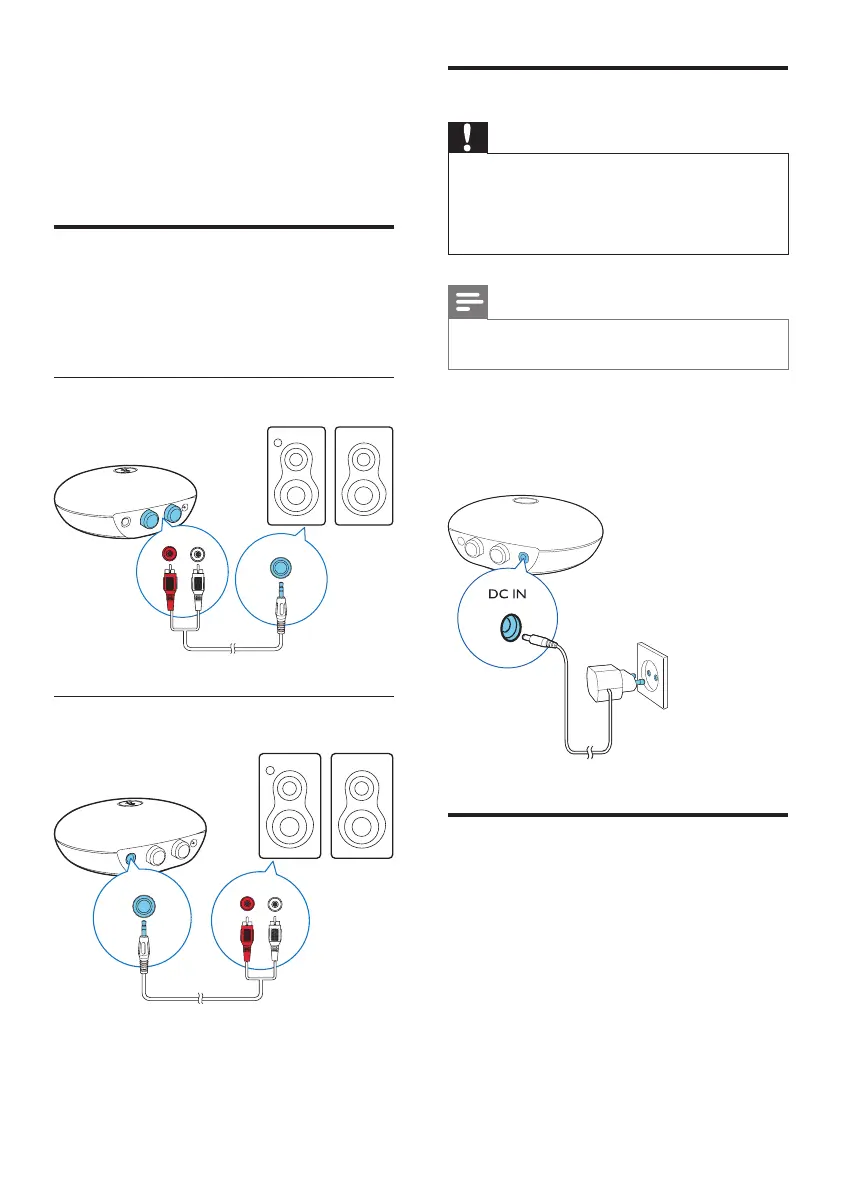 DC IN