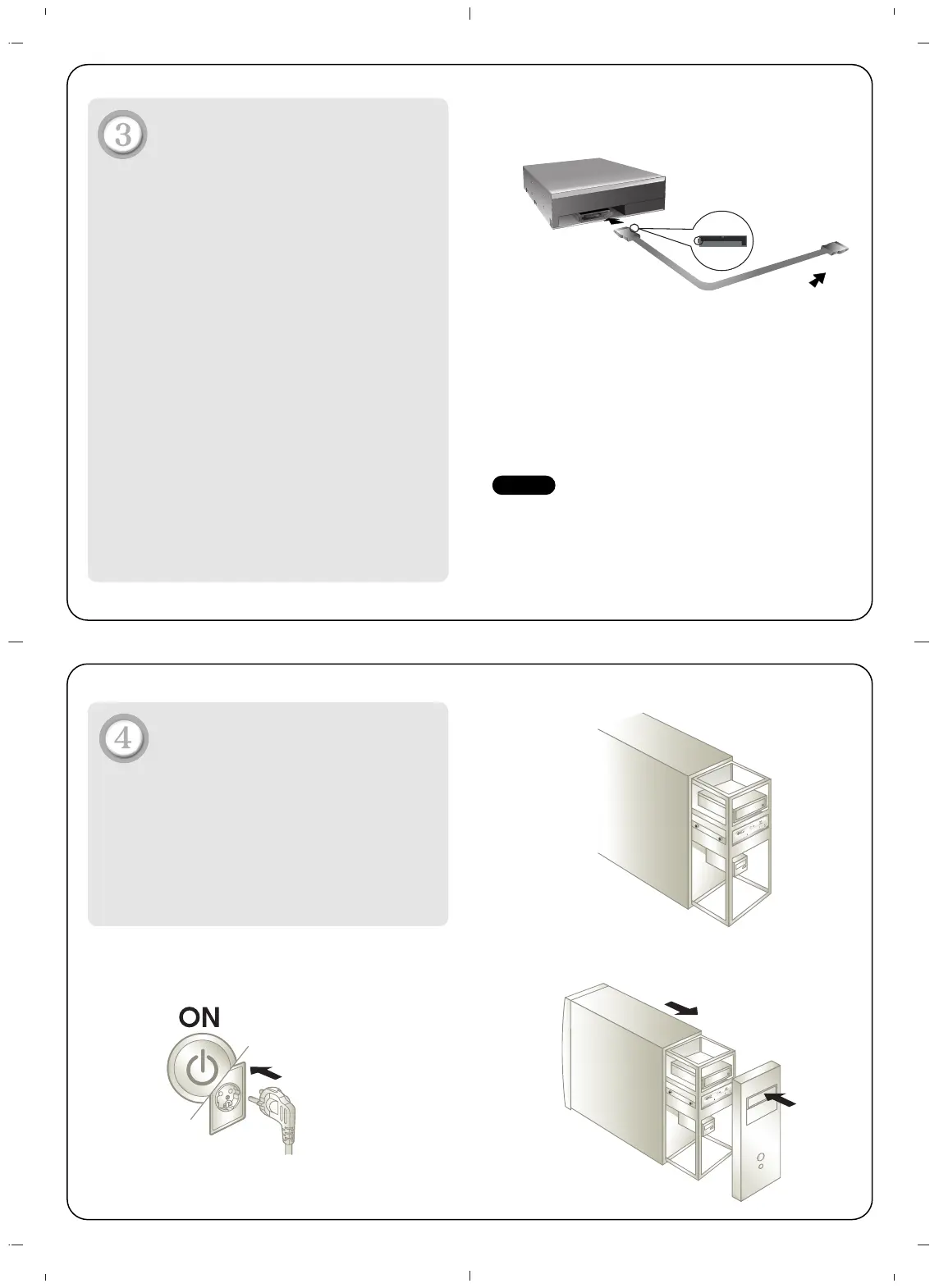 3

4

ON