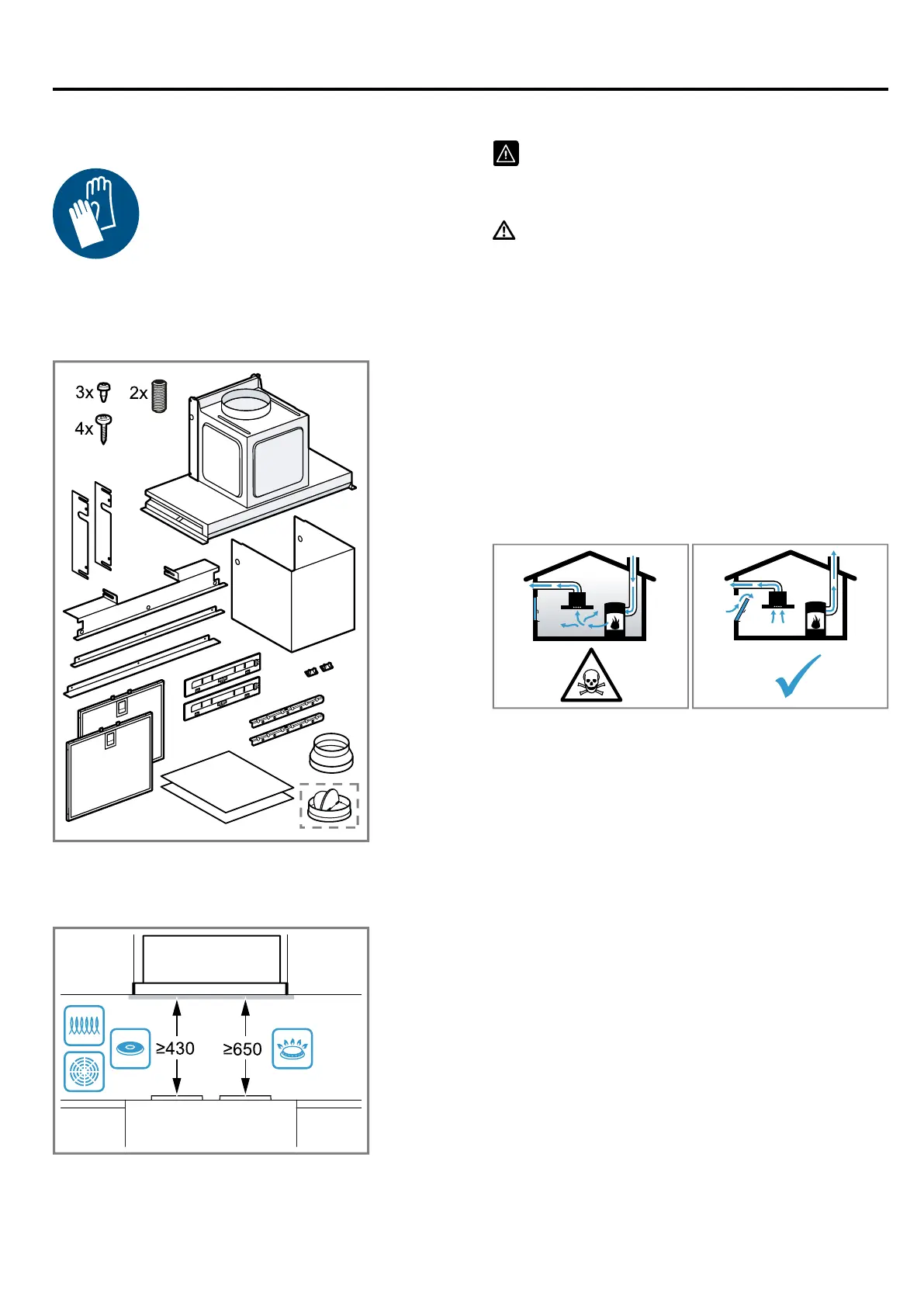 3x 2x
4x

≥430 ≥650