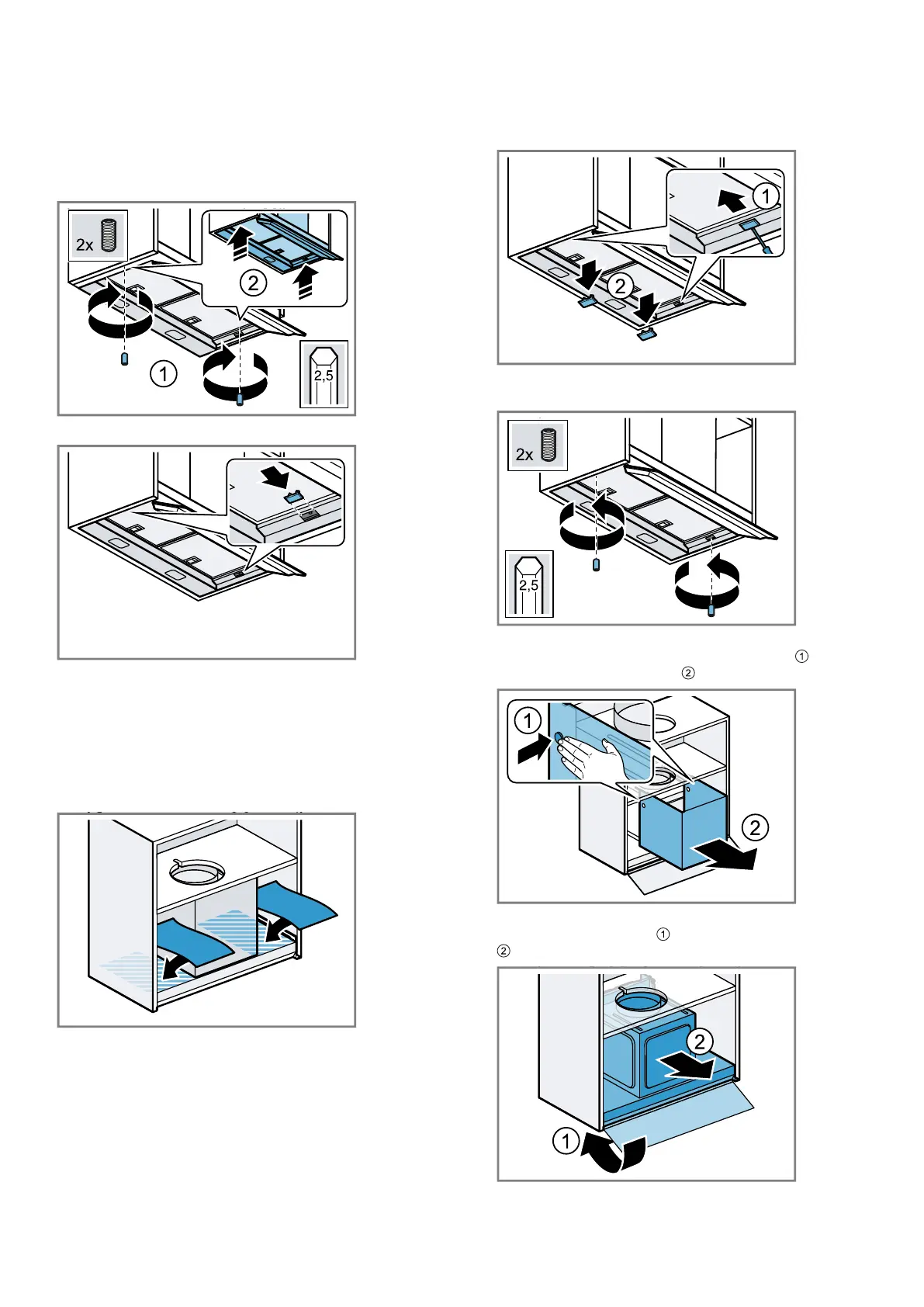 2x

2

1

2,5

1

2

2x

2,5

①
②

1

2

①
②

2

1