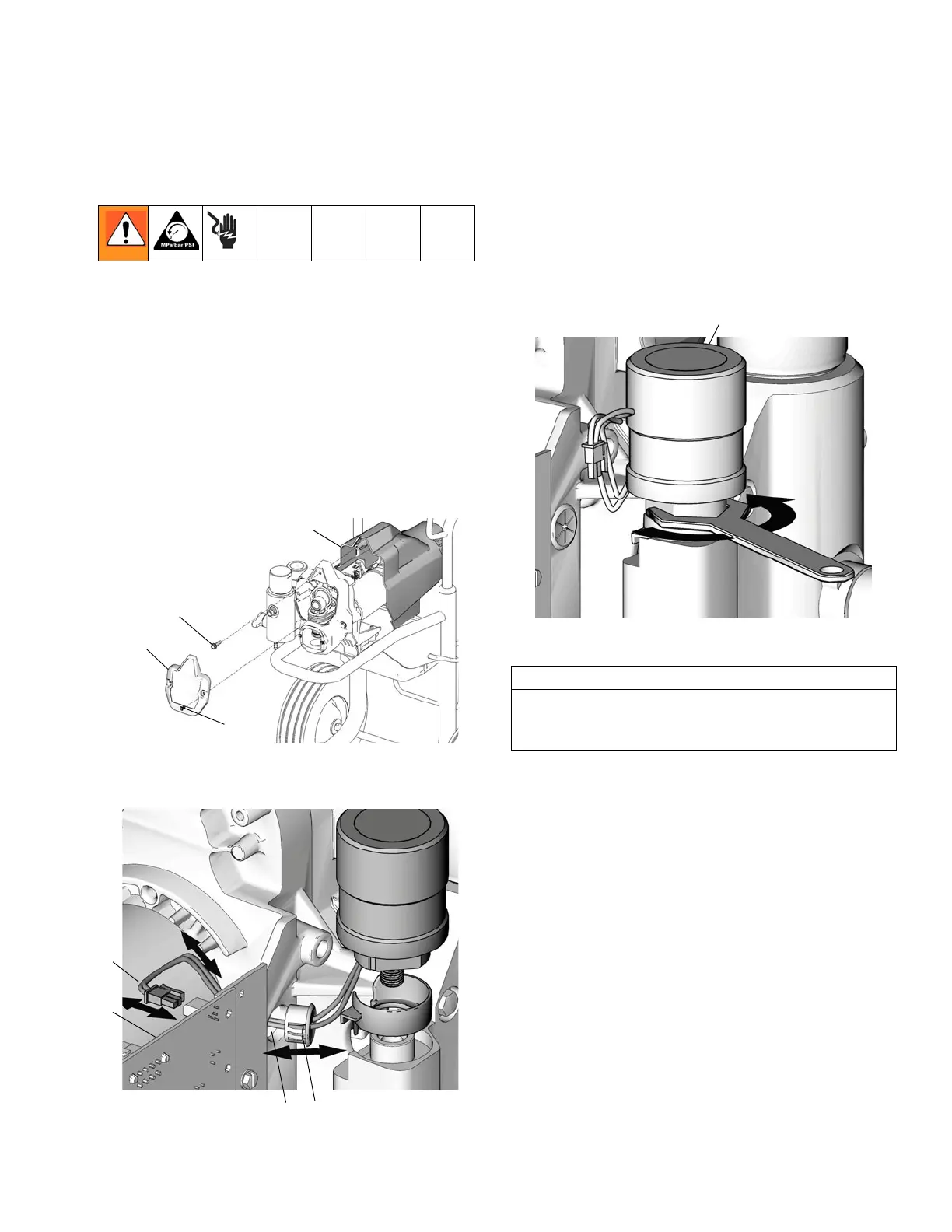 MPa/bar/PSI