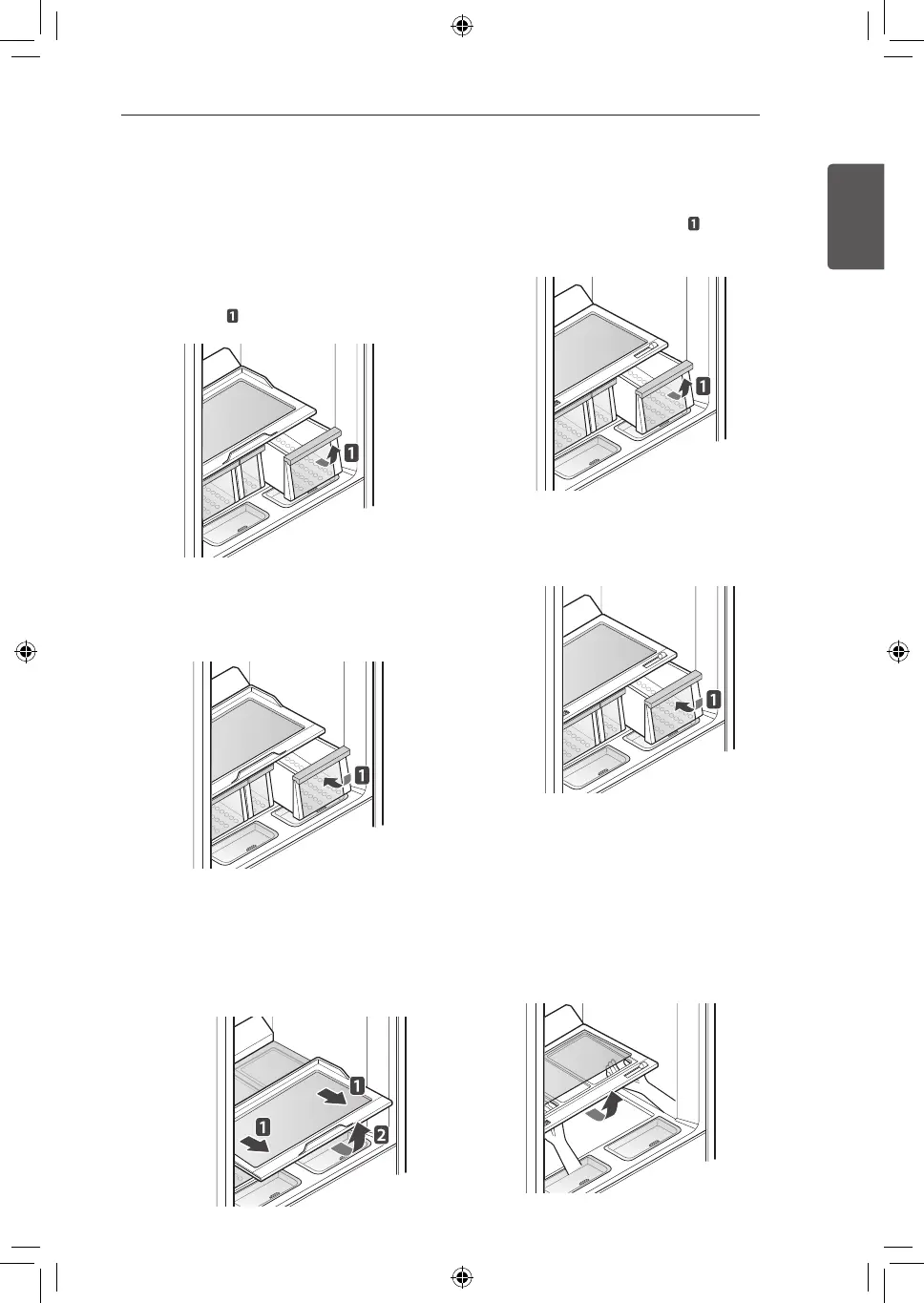 1

1

1

1

1

1

1

1

2