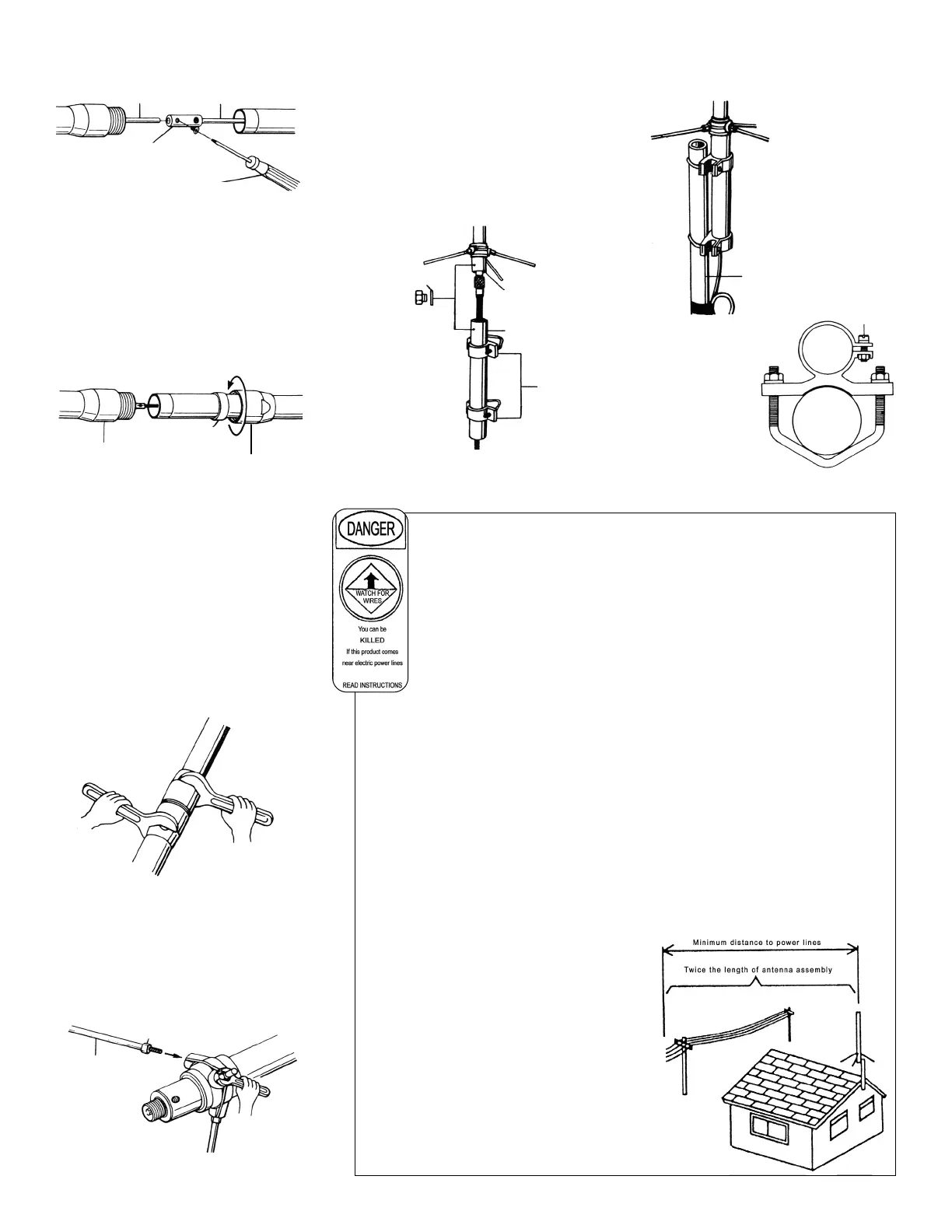 DANGER

WATCH FOR WIRES

You can be
KILLED
If this product comes near electric power lines

READ INSTRUCTIONS

Minimum distance to power lines

Twice the length of antenna assembly