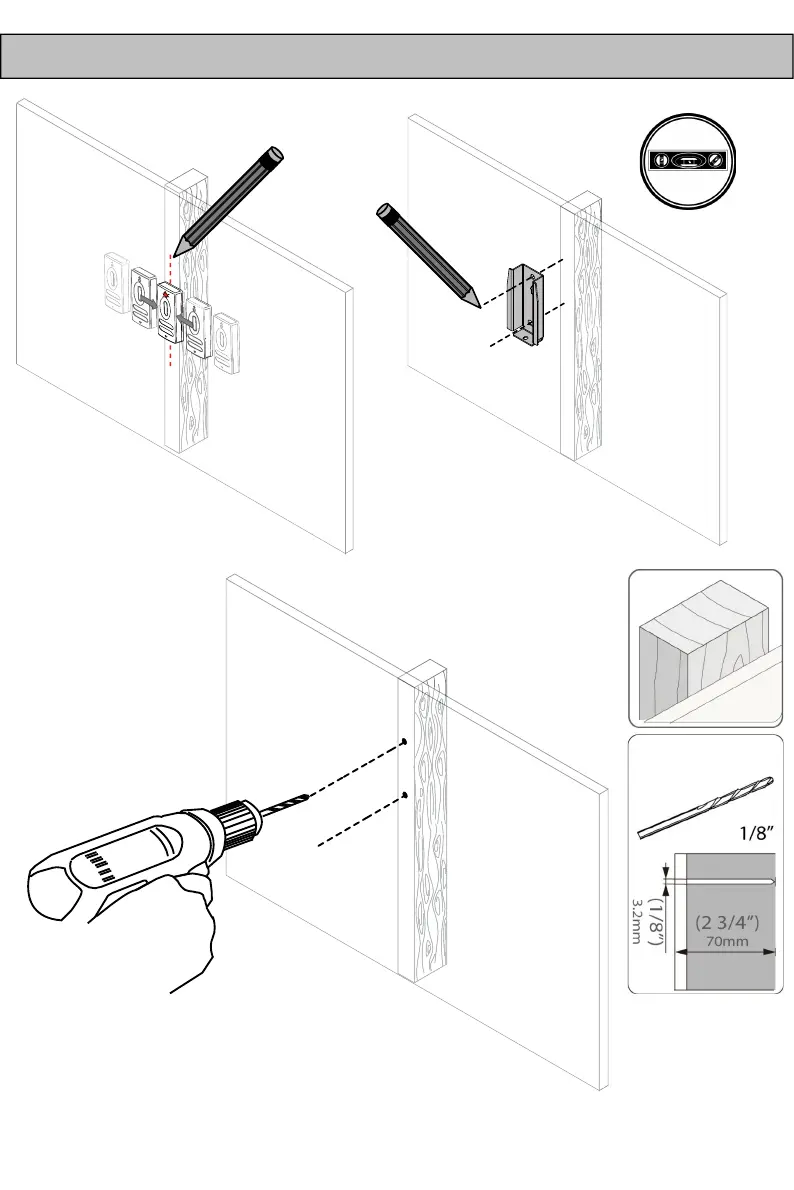 1/8"

(1/8")
3.2mm

(2 3/4")
70mm