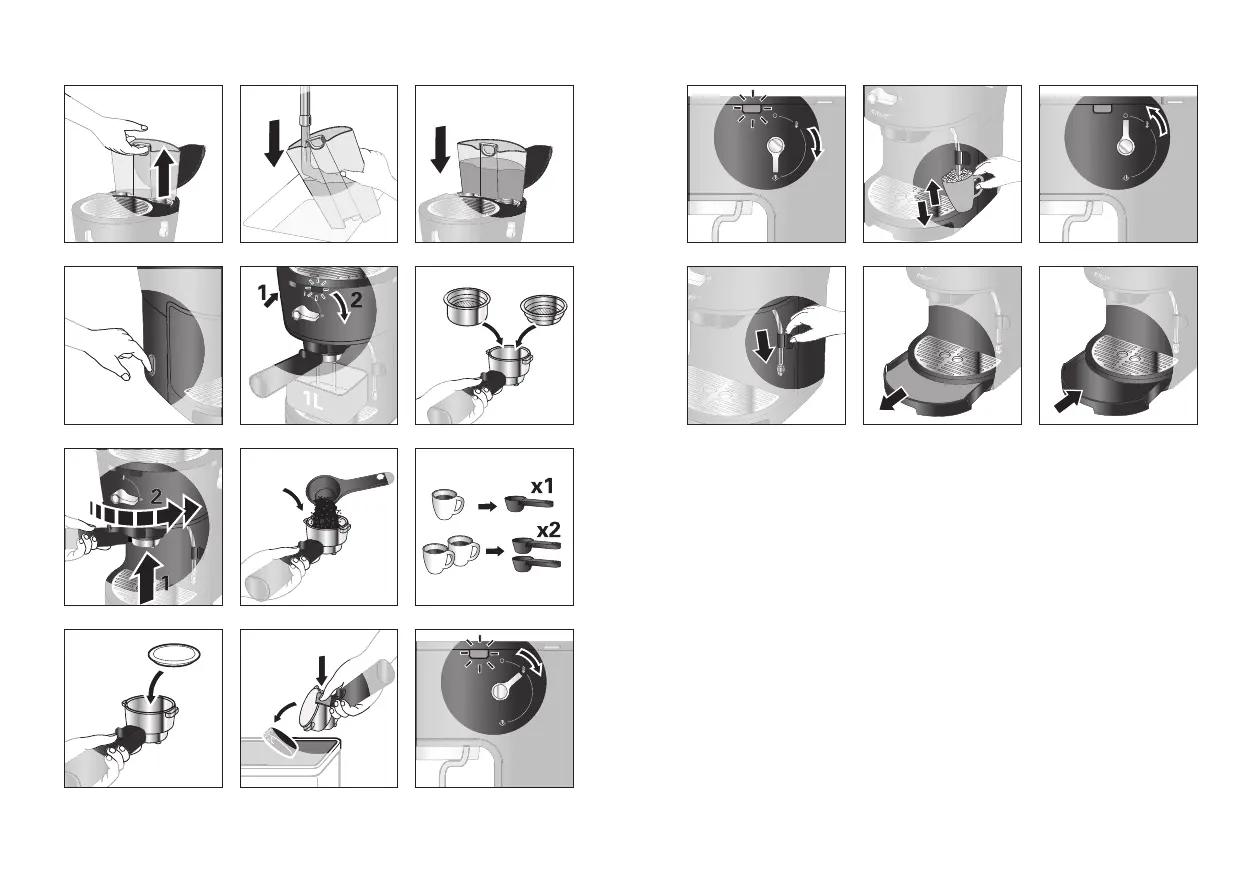 1
2
1L
2
1
x1
x2