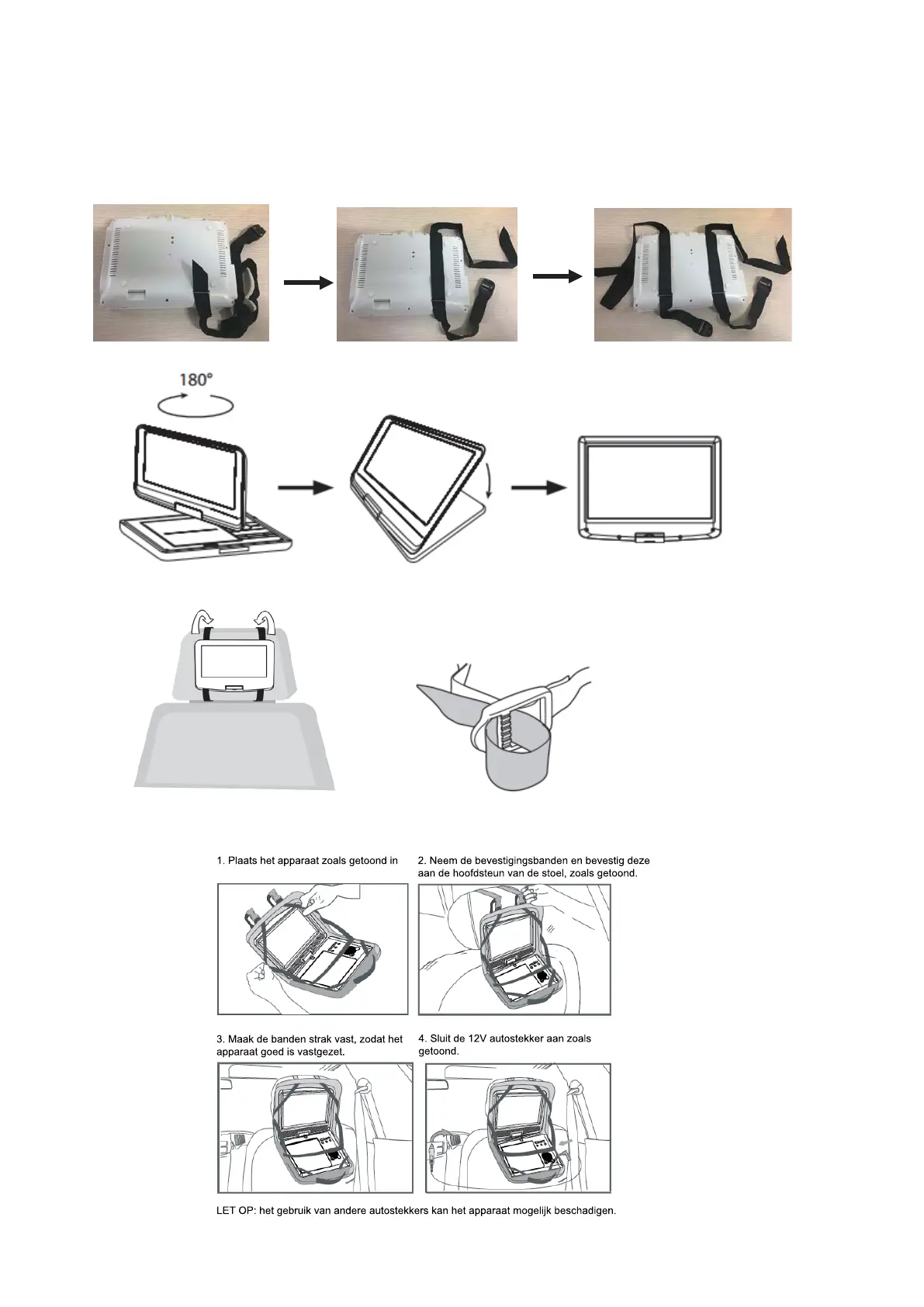 180°

1. Plaats het apparaat zoals getoond in

2. Neem de bevestigingsbanden en bevestig deze aan de hoofdsteun van de stoel, zoals getoond.

3. Maak de banden strak vast, zodat het apparaat goed is vastgezet.

4. Sluit de 12V autostekker aan zoals getoond.

LET OP: het gebruik van andere autostekkers kan het apparaat mogelijk beschadigen.