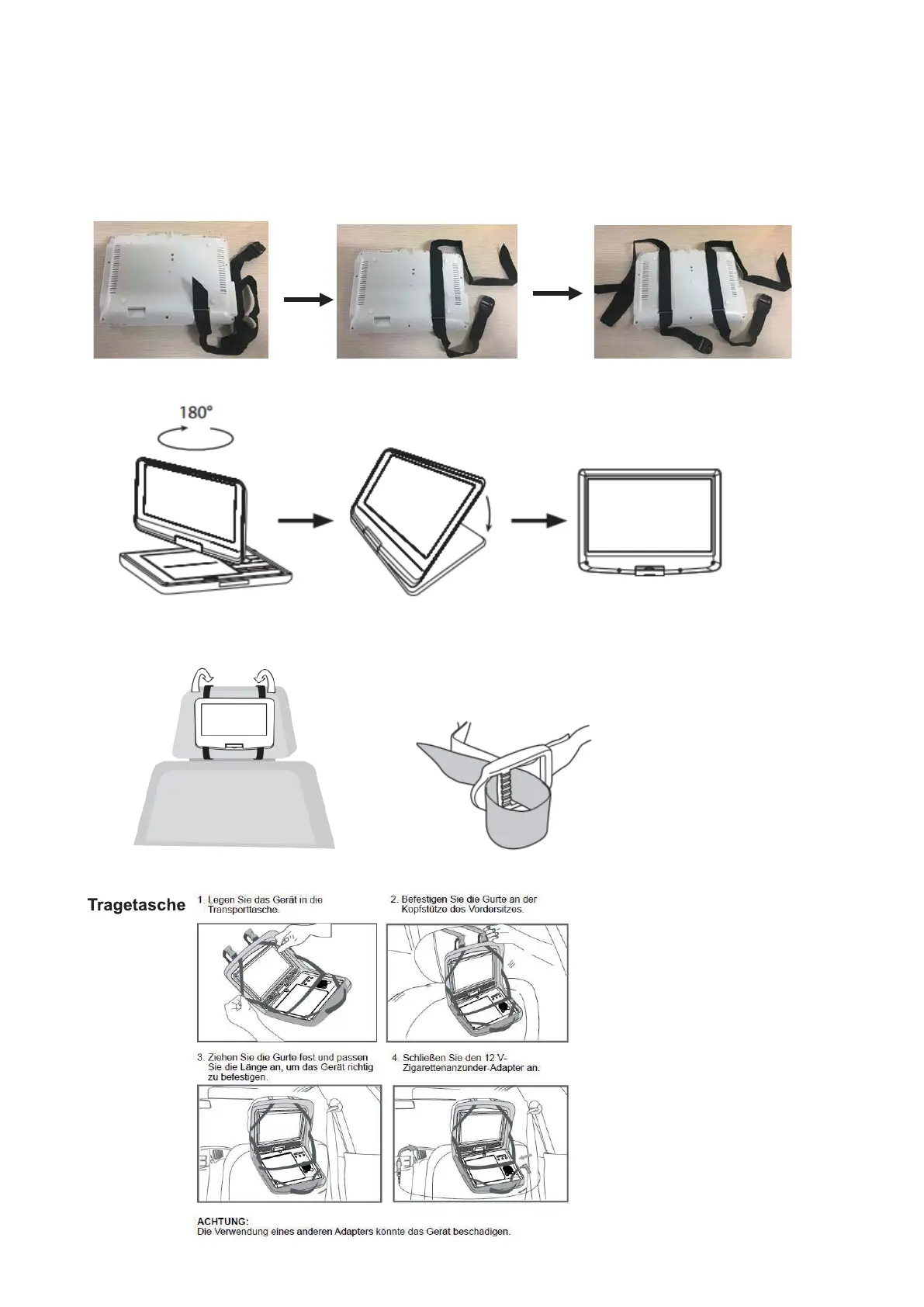 180°

Tragetasche

1. Legen Sie das Gerät in die Transporttasche.

2. Befestigen Sie die Gurte an der Kopfstütze des Vordersitzes.

3. Ziehen Sie die Gurte fest und passen Sie die Länge an, um das Gerät richtig zu befestigen.

4. Schließen Sie den 12 V-Zigarettenanzünder-Adapter an.

ACHTUNG:
Die Verwendung eines anderen Adapters könnte das Gerät beschädigen.