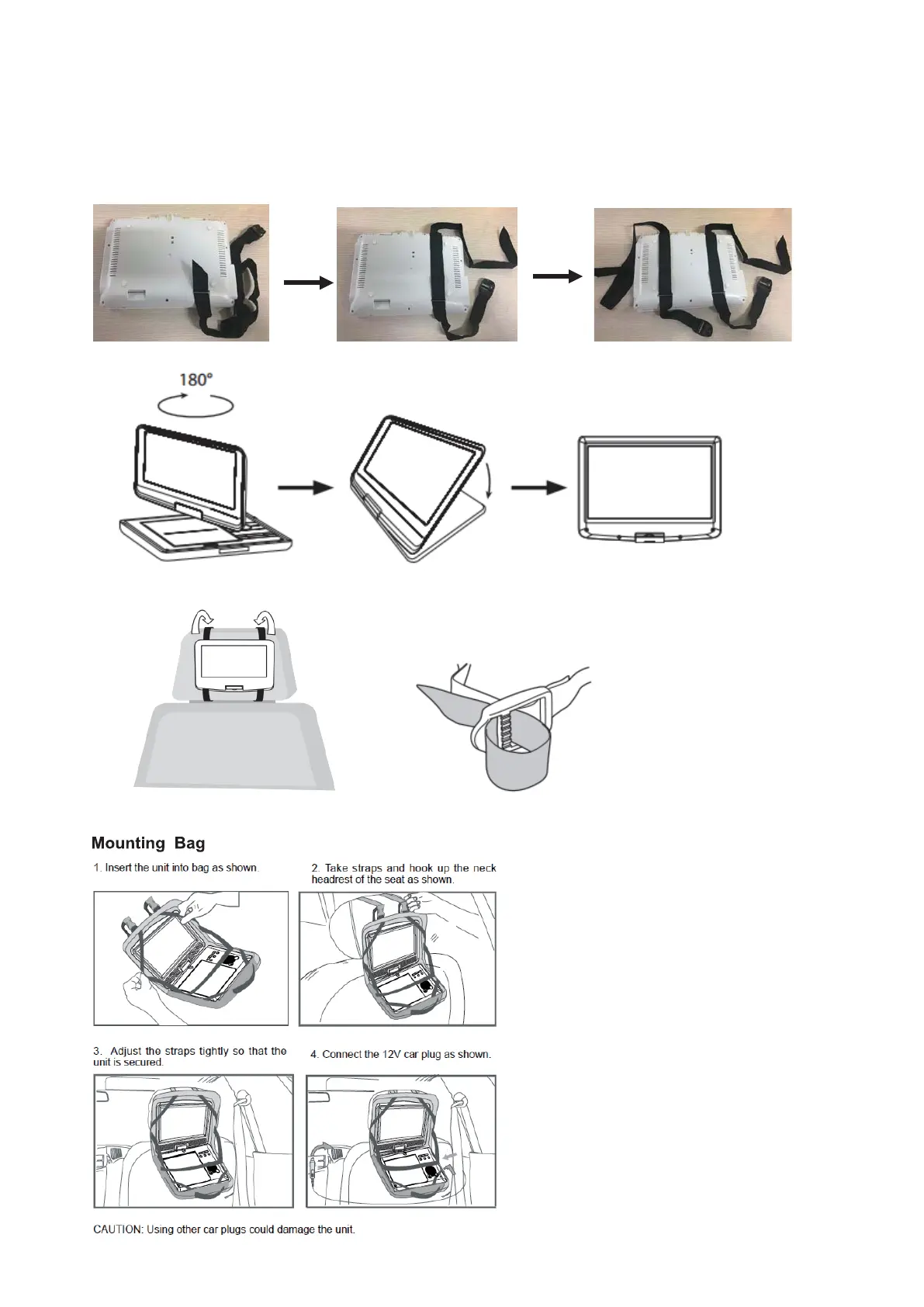 180°

Mounting Bag

1. Insert the unit into bag as shown.

2. Take straps and hook up the neck headrest of the seat as shown.

3. Adjust the straps tightly so that the unit is secured.

4. Connect the 12V car plug as shown.

CAUTION: Using other car plugs could damage the unit.