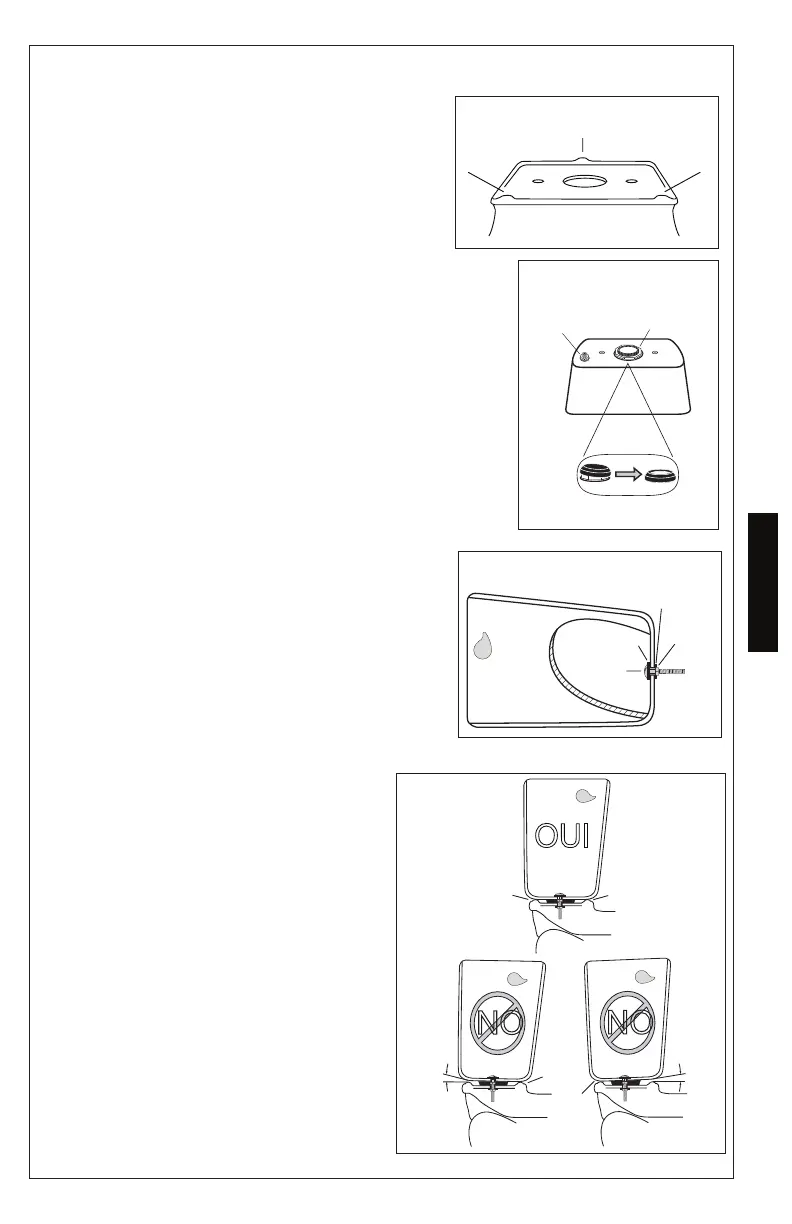 OUI

NO

NO