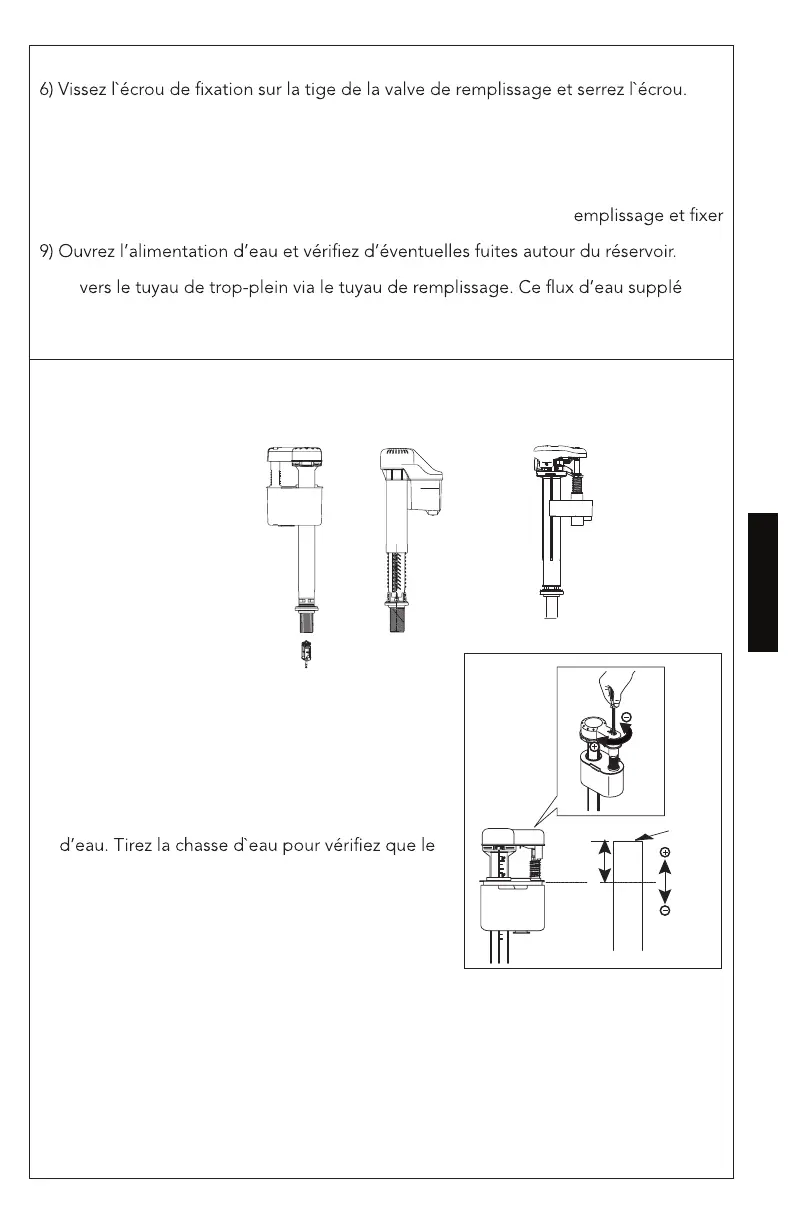 6) Vissez l`écrou de fixation sur la tige de la valve de remplissage et serrez l`écrou.

emplissage et fixer

9) Ouvrez l'alimentation d'eau et vérifiez d'éventuelles fuites autour du réservoir.

vers le tuyau de trop-plein via le tuyau de remplissage. Ce flux d'eau supplé

d'eau. Tirez la chasse d`eau pour vérifiez que le