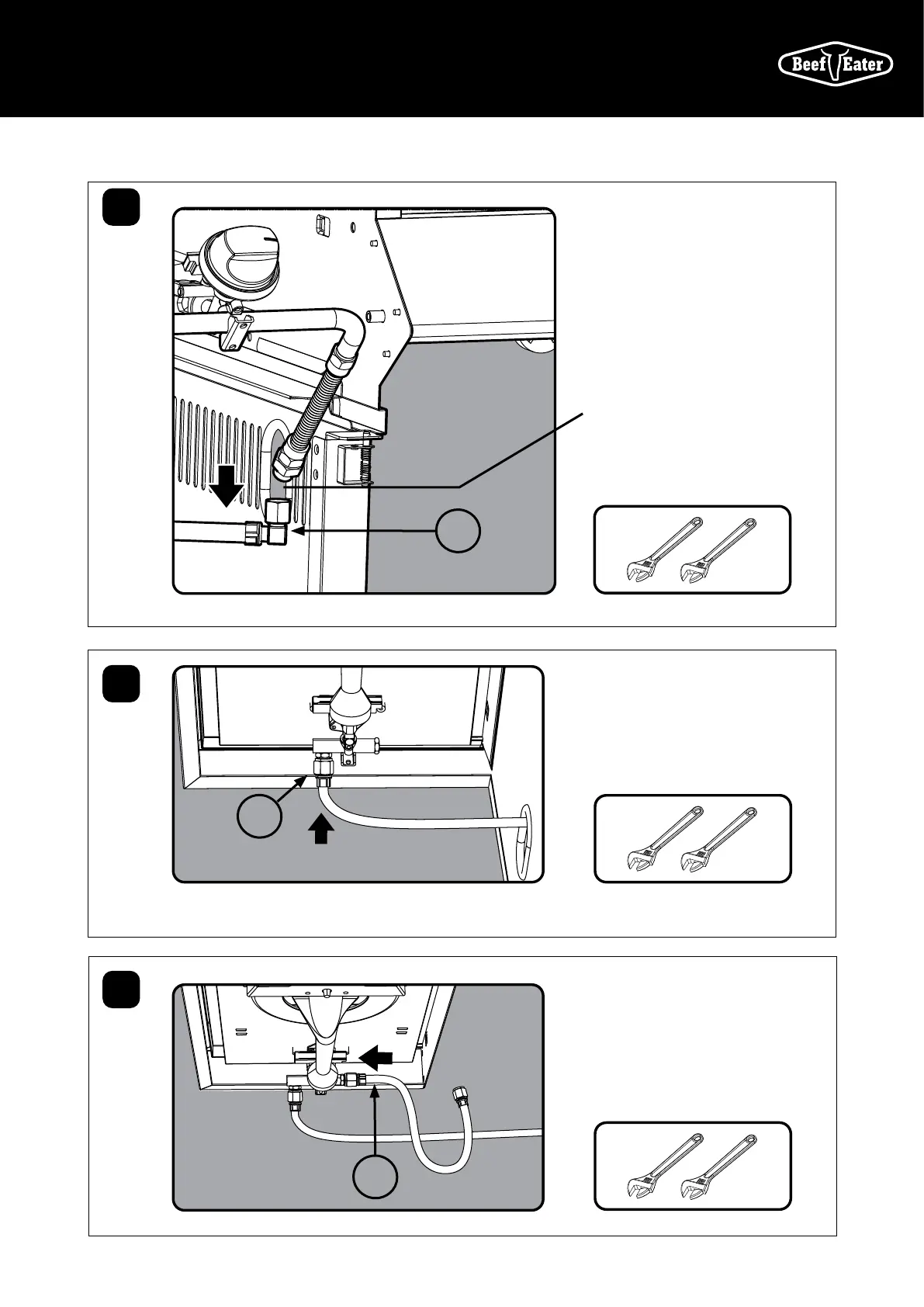 Beef Eater