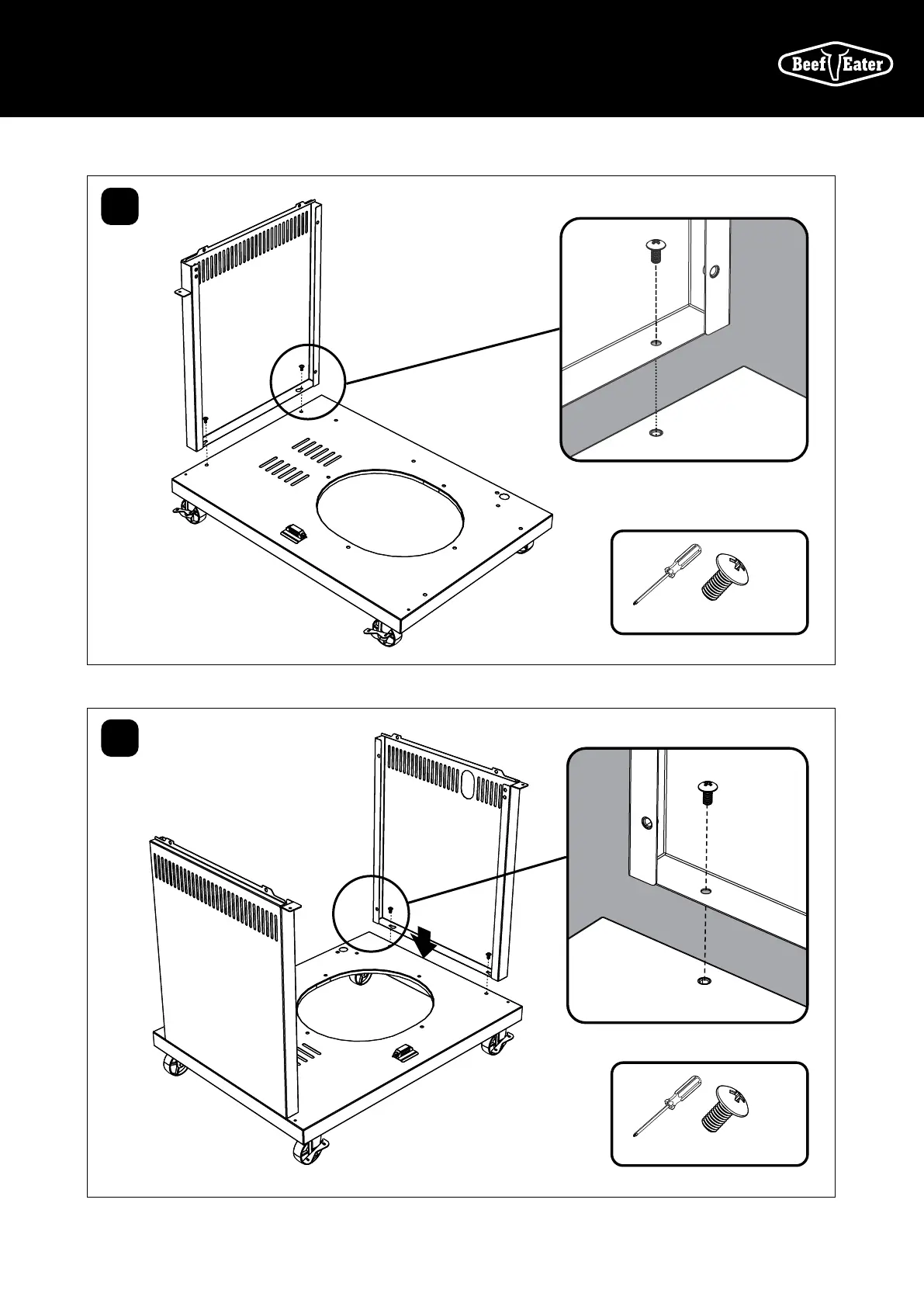 Beef Eater